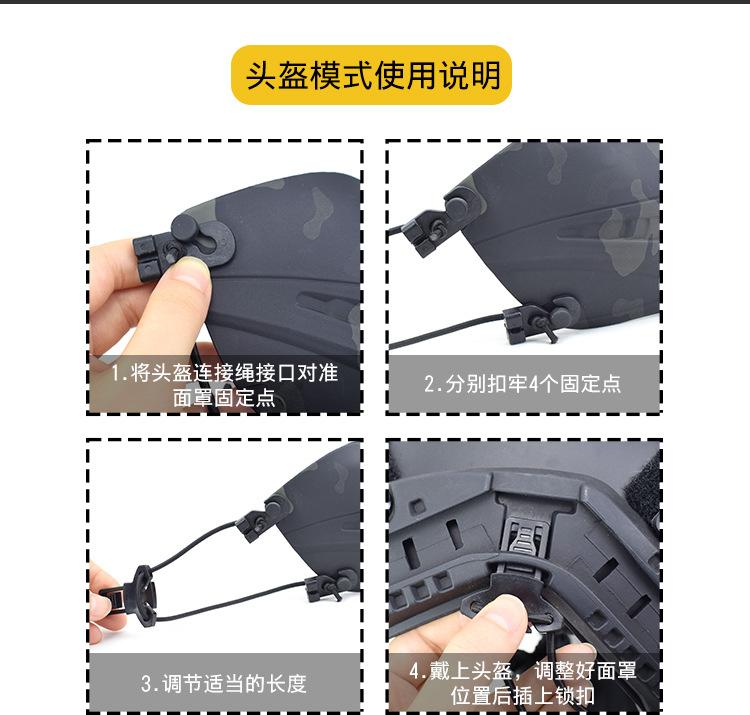 头盔模式使用说明

1.将头盔连接绳接口对准面罩固定点

2.分别扣牢4个固定点

3.调节适当的长度

4.戴上头盔，调整好面罩位置后插上锁扣