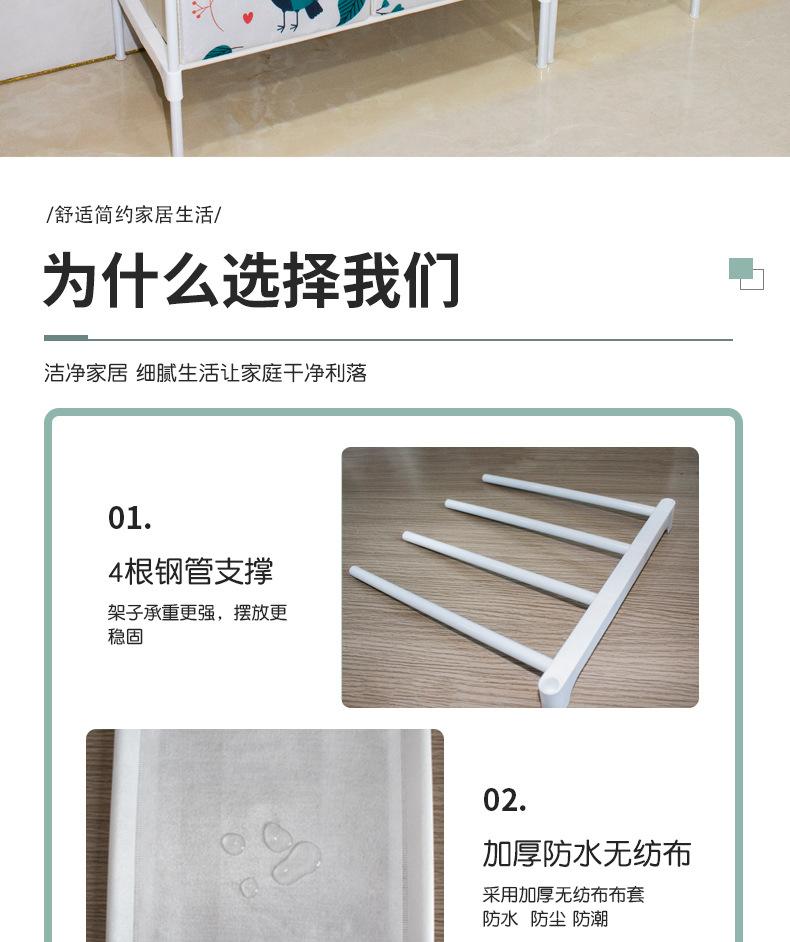 /舒适简约家居生活/

为什么选择我们

洁净家居 细腻生活让家庭干净利落

01.

4根钢管支撑

架子承重更强，摆放更稳固

02.

加厚防水无纺布

采用加厚无纺布布套
防水 防尘 防潮