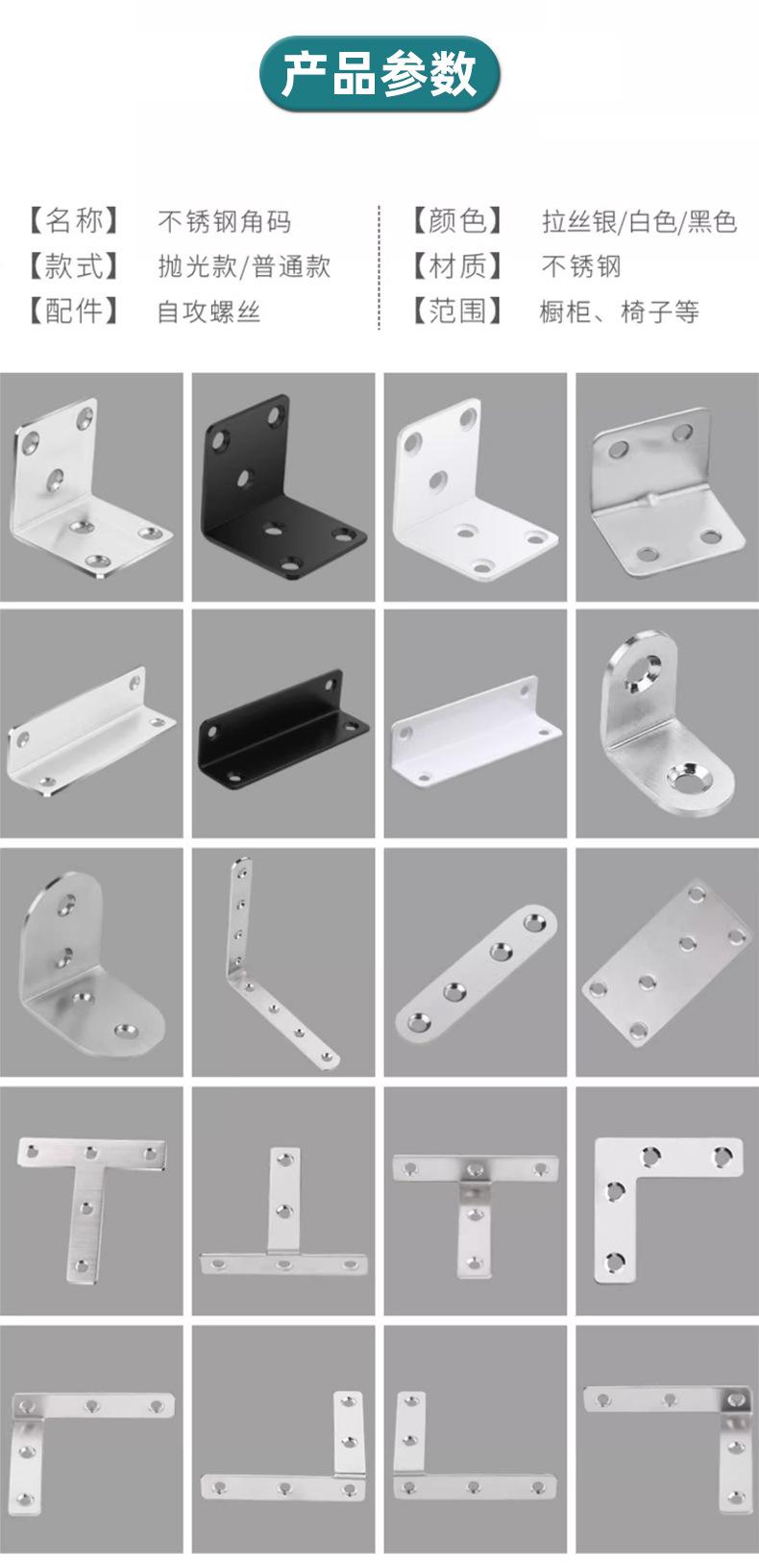 产品参数

【名称】 不锈钢角码
【款式】 抛光款/普通款
【配件】 自攻螺丝

【颜色】 拉丝银/白色/黑色
【材质】 不锈钢
【范围】 橱柜、椅子等