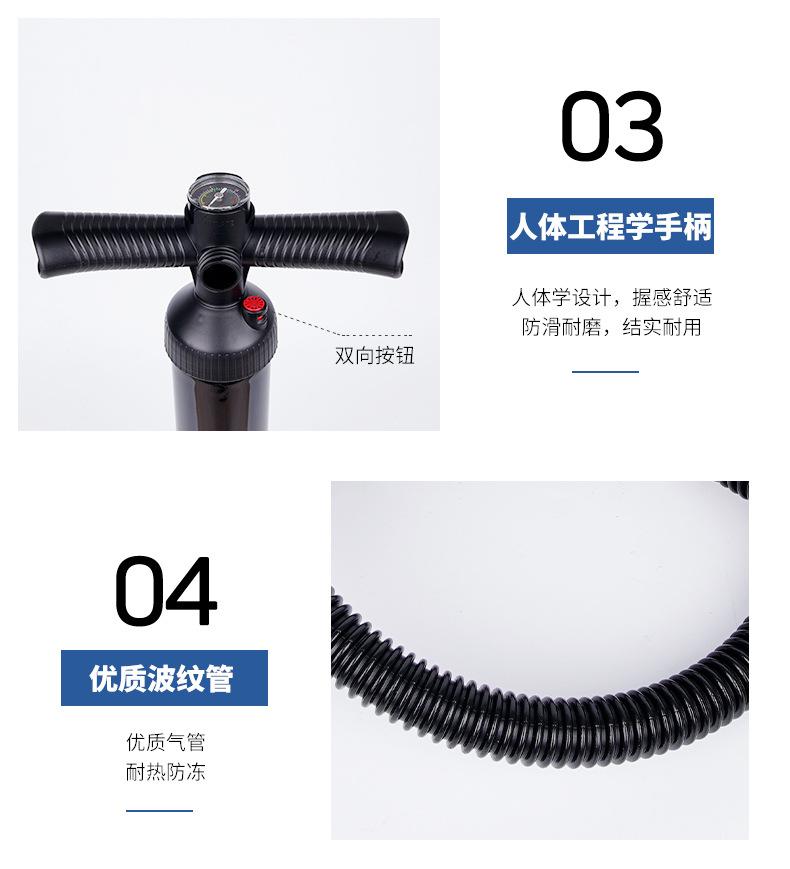 双向按钮

03

人体工程学手柄

人体学设计，握感舒适
防滑耐磨，结实耐用

04

优质波纹管

优质气管
耐热防冻