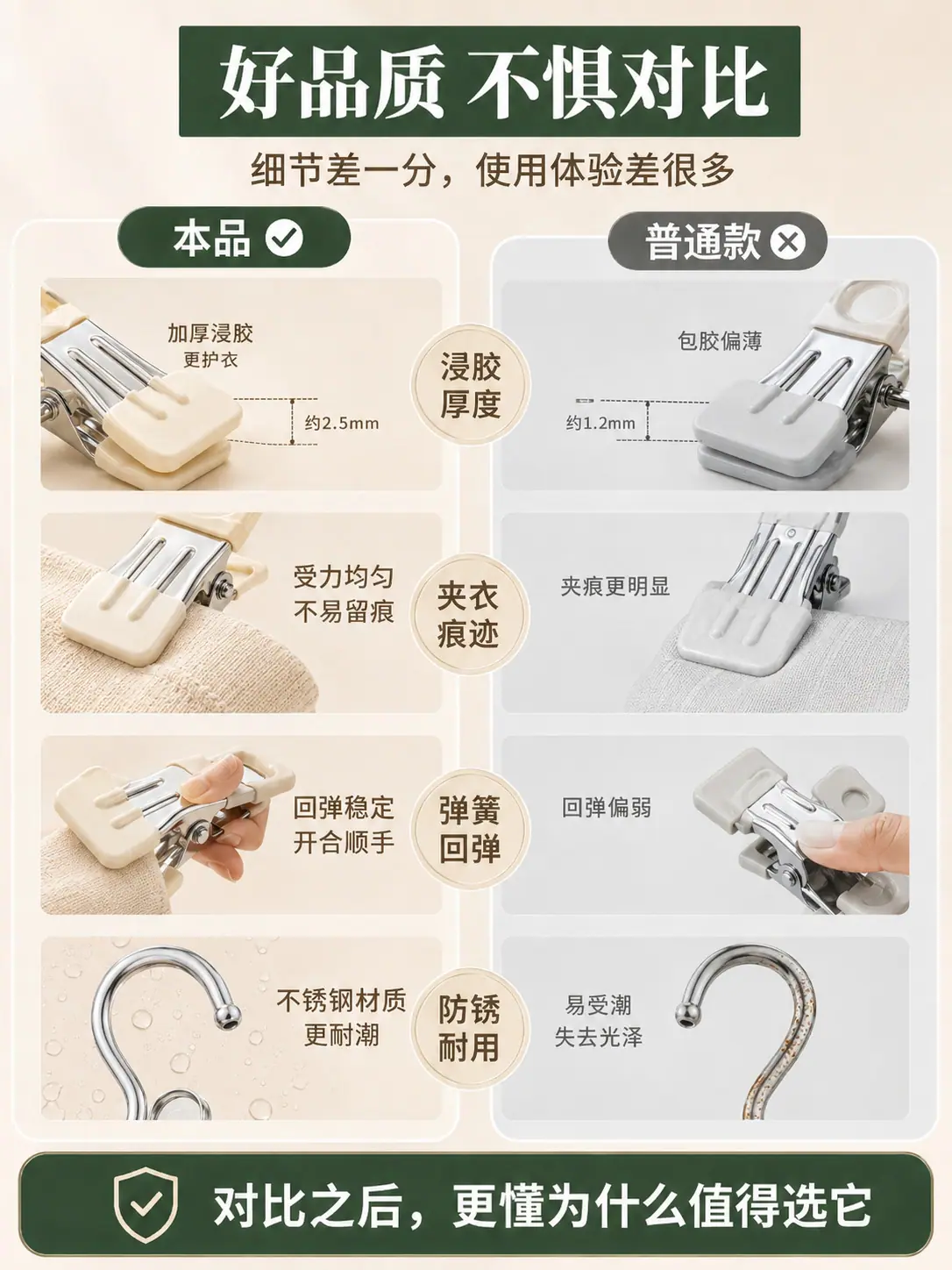 好品质 不惧对比

细节差一分，使用体验差很多

本品

普通款

加厚浸胶
更护衣

约2.5mm

浸胶厚度

包胶偏薄

约1.2mm

受力均匀
不易留痕

夹衣痕迹

夹痕更明显

回弹稳定
开合顺手

弹簧回弹

回弹偏弱

不锈钢材质
更耐潮

防锈耐用

易受潮
失去光泽

对比之后，更懂为什么值得选它