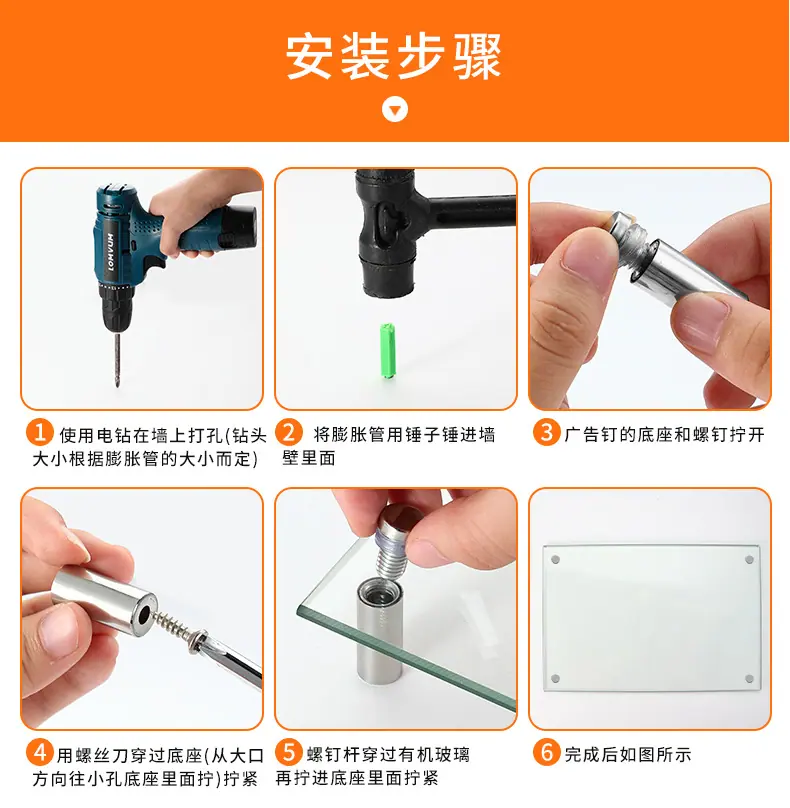 安装步骤

LOMVUM

1 使用电钻在墙上打孔(钻头大小根据膨胀管的大小而定)

2 将膨胀管用锤子锤进墙壁里面

3 广告钉的底座和螺钉拧开

4 用螺丝刀穿过底座(从大口方向往小孔底座里面拧)拧紧

5 螺钉杆穿过有机玻璃再拧进底座里面拧紧

6 完成后如图所示