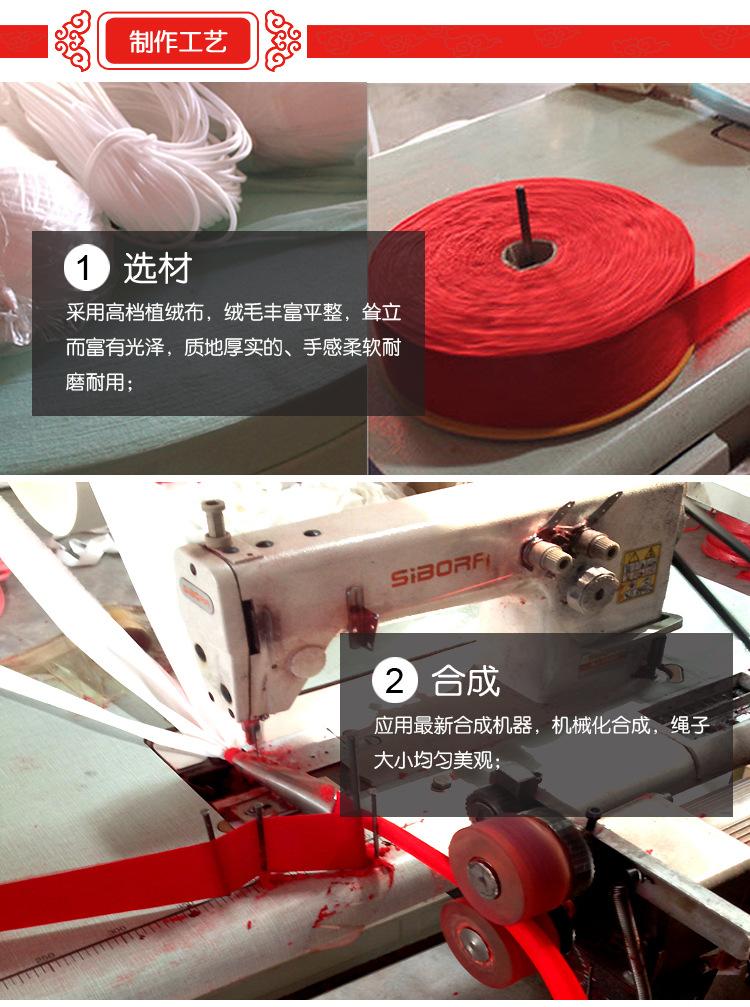 制作工艺

1 选材

采用高档植绒布，绒毛丰富平整，耸立而富有光泽，质地厚实的、手感柔软耐磨耐用；

SiBORFi

2 合成

应用最新合成机器，机械化合成，绳子大小均匀美观；