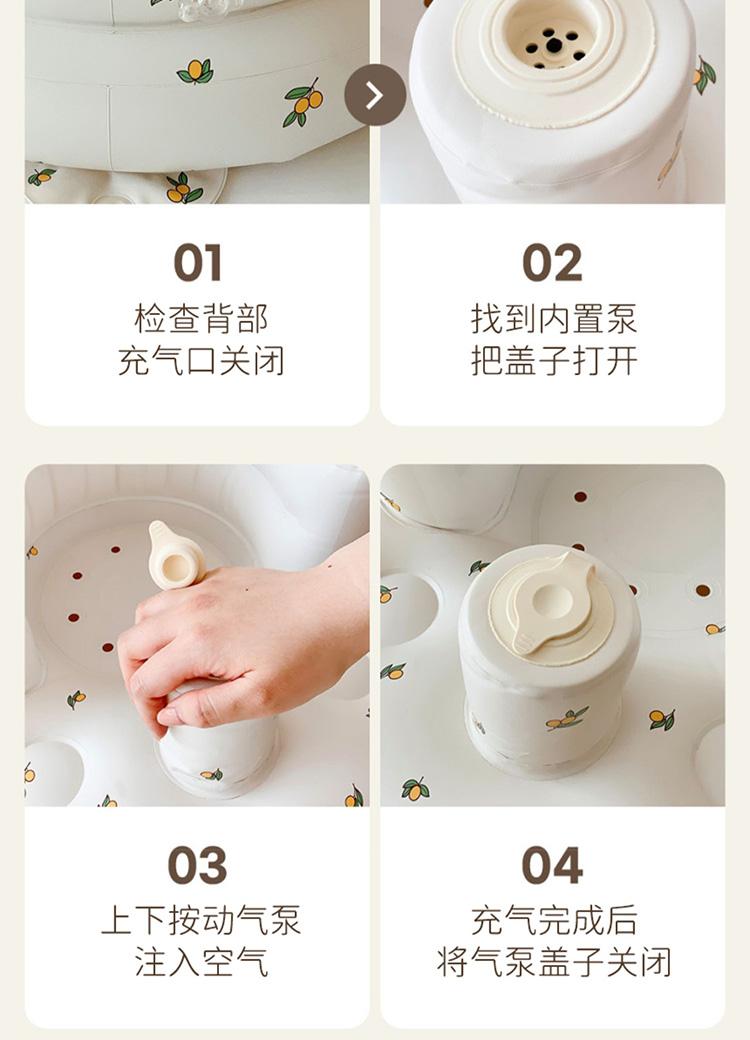 01
检查背部
充气口关闭

02
找到内置泵
把盖子打开

03
上下按动气泵
注入空气

04
充气完成后
将气泵盖子关闭