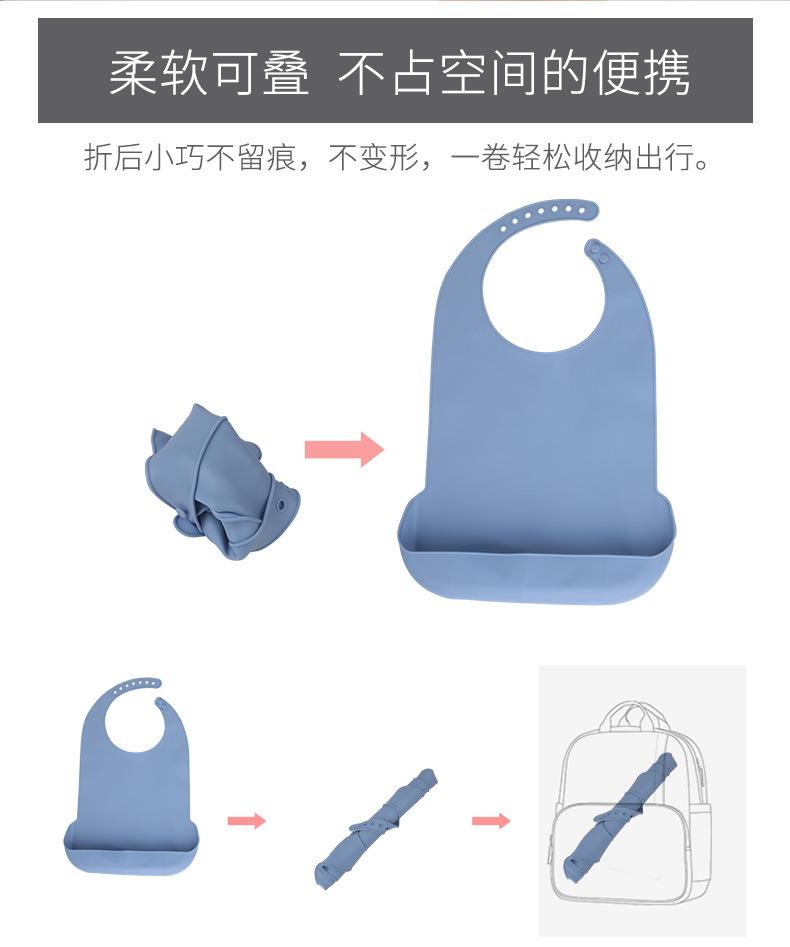 柔软可叠 不占空间的便携

折后小巧不留痕，不变形，一卷轻松收纳出行。