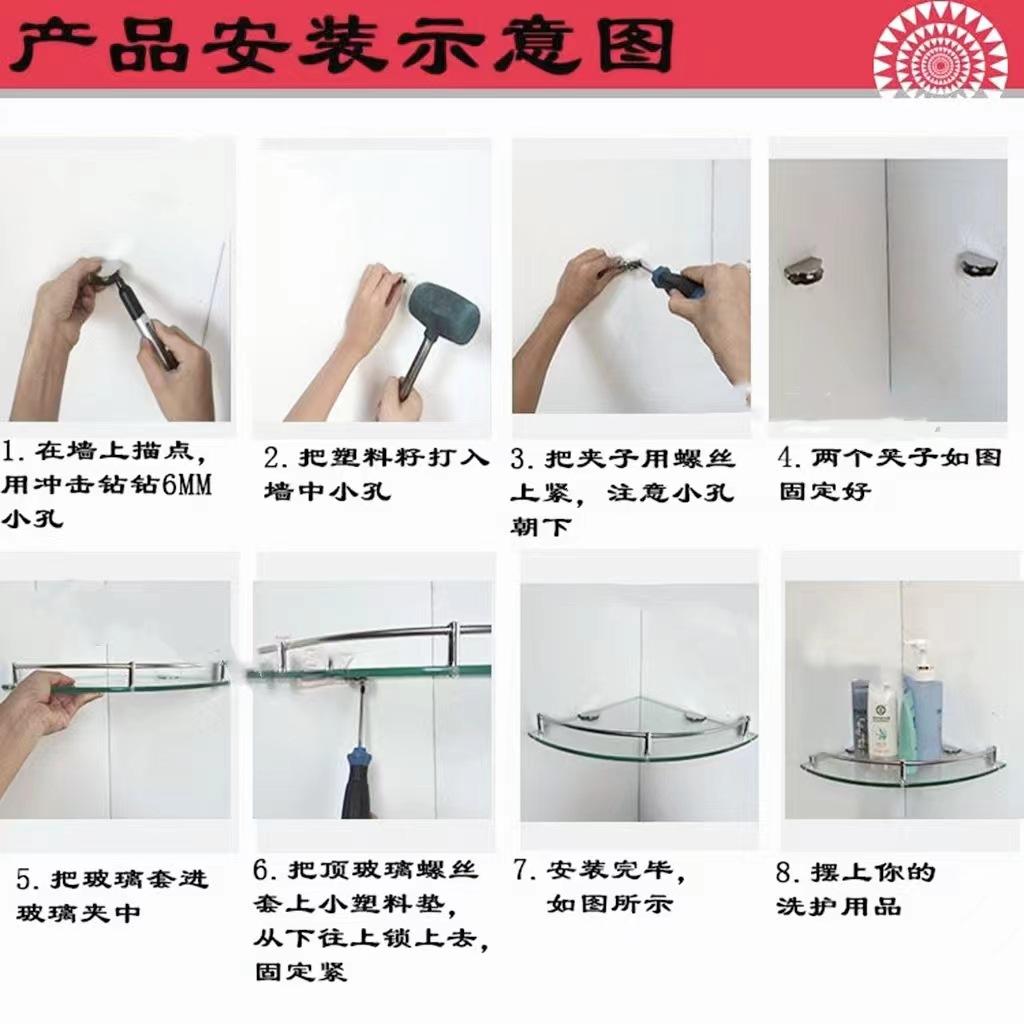 产品安装示意图

1. 在墙上描点，用冲击钻钻6MM小孔

2. 把塑料籽打入墙中小孔

3. 把夹子用螺丝上紧，注意小孔朝下

4. 两个夹子如图固定好

5. 把玻璃套进玻璃夹中

6. 把顶玻璃螺丝套上小塑料垫，从下往上锁上去，固定紧

7. 安装完毕，如图所示

8. 摆上你的洗护用品