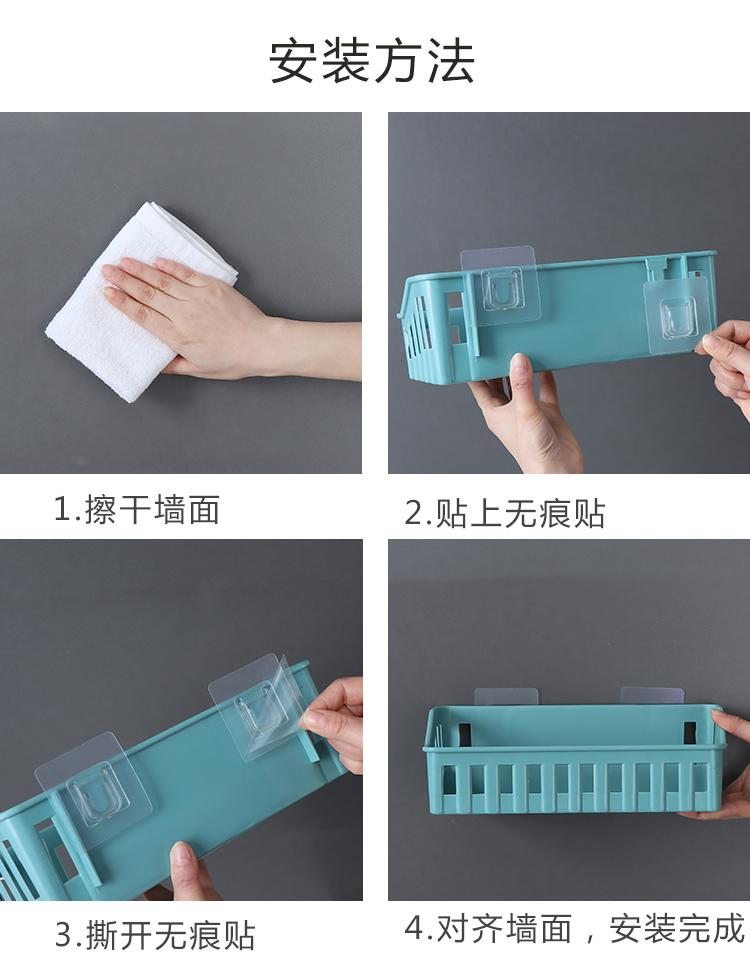 安装方法

1.擦干墙面

2.贴上无痕贴

3.撕开无痕贴

4.对齐墙面，安装完成