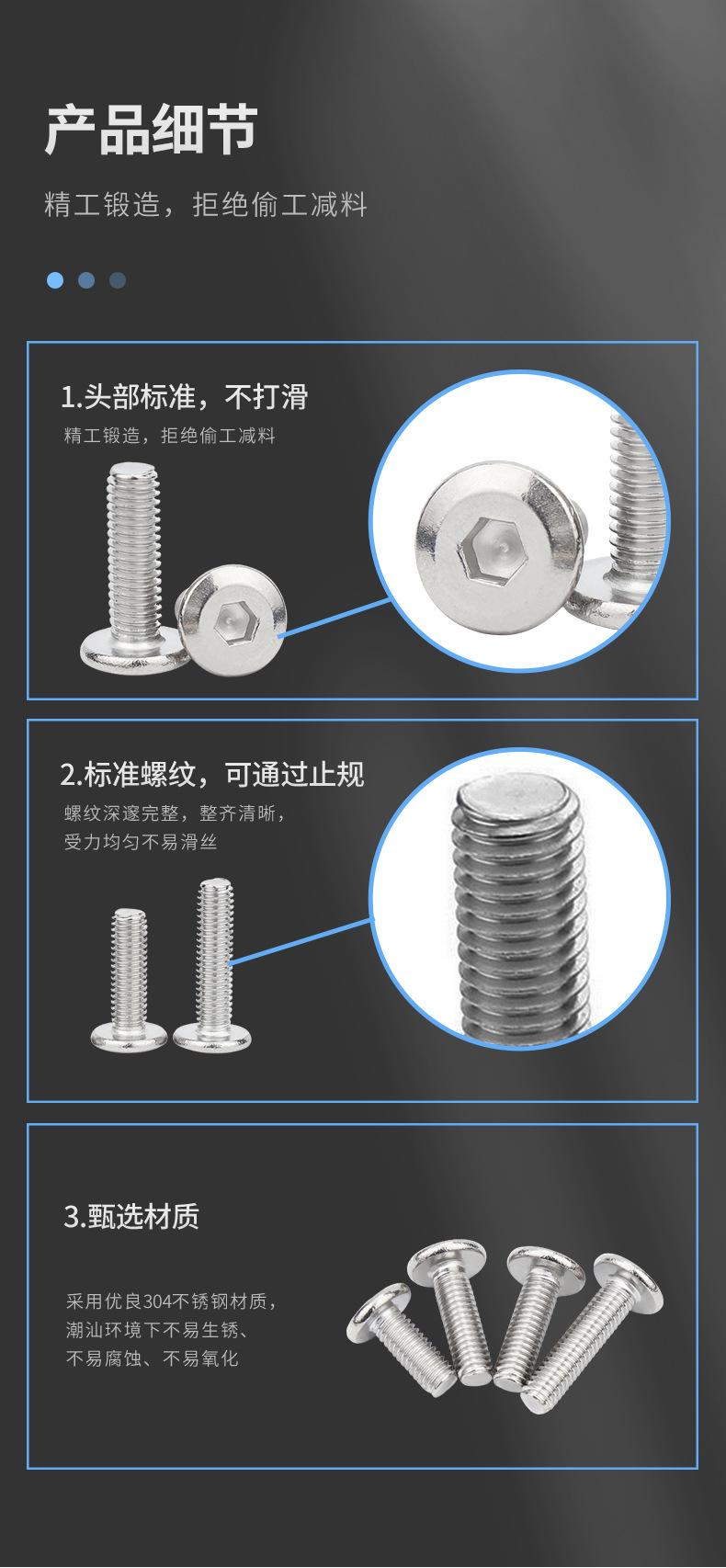 产品细节

精工锻造，拒绝偷工减料

1.头部标准，不打滑

精工锻造，拒绝偷工减料

2.标准螺纹，可通过止规

螺纹深邃完整，整齐清晰，受力均匀不易滑丝

3.甄选材质

采用优良304不锈钢材质，潮汕环境下不易生锈、不易腐蚀、不易氧化