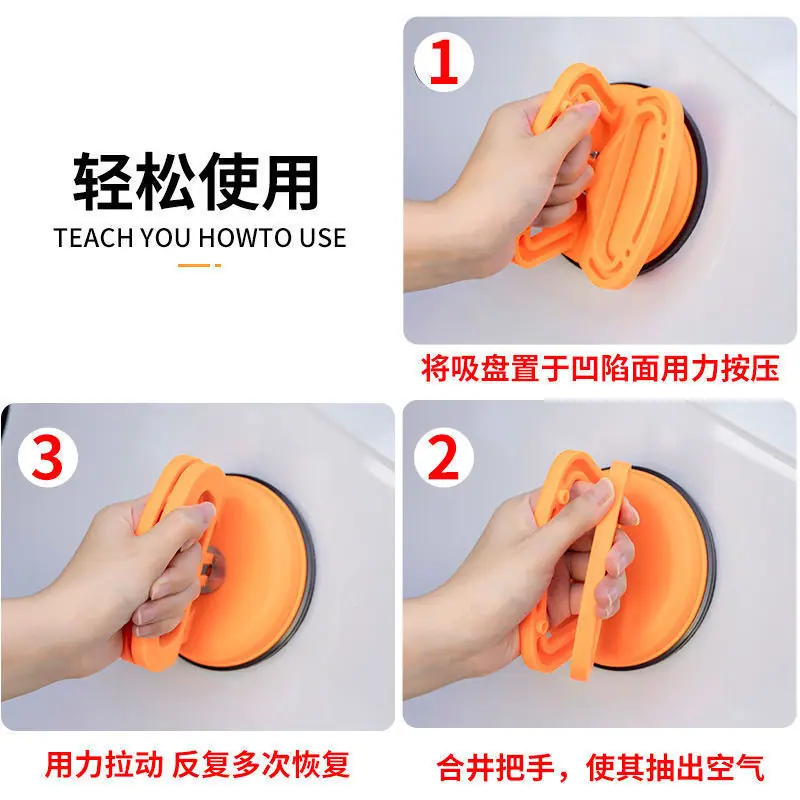 轻松使用
TEACH YOU HOWTO USE

1
将吸盘置于凹陷面用力按压

3
用力拉动 反复多次恢复

2
合井把手，使其抽出空气