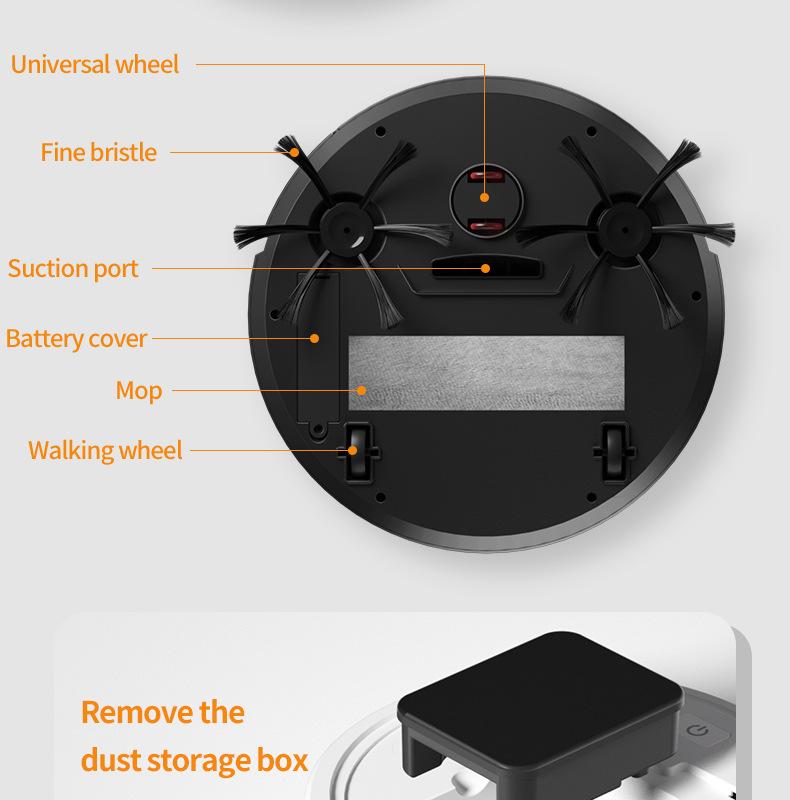 Universal wheel

Fine bristle

Suction port

Battery cover

Mop

Walking wheel

Remove the dust storage box