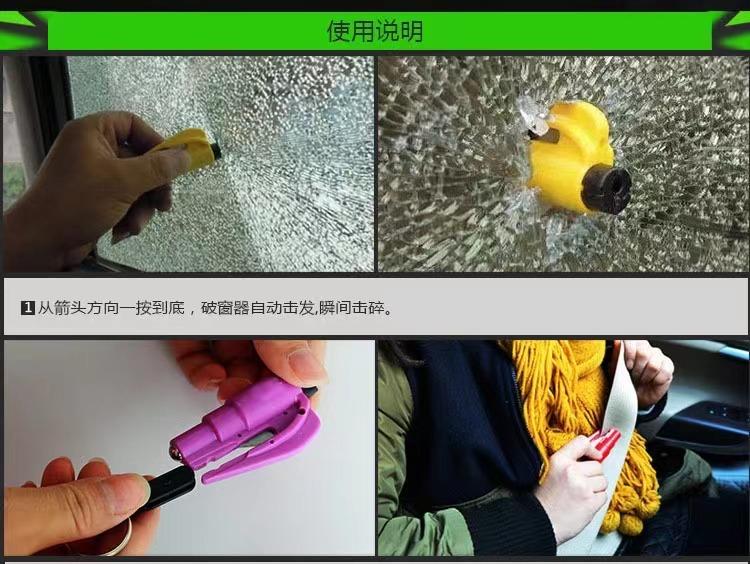 使用说明

1 从箭头方向一按到底，破窗器自动击发,瞬间击碎。