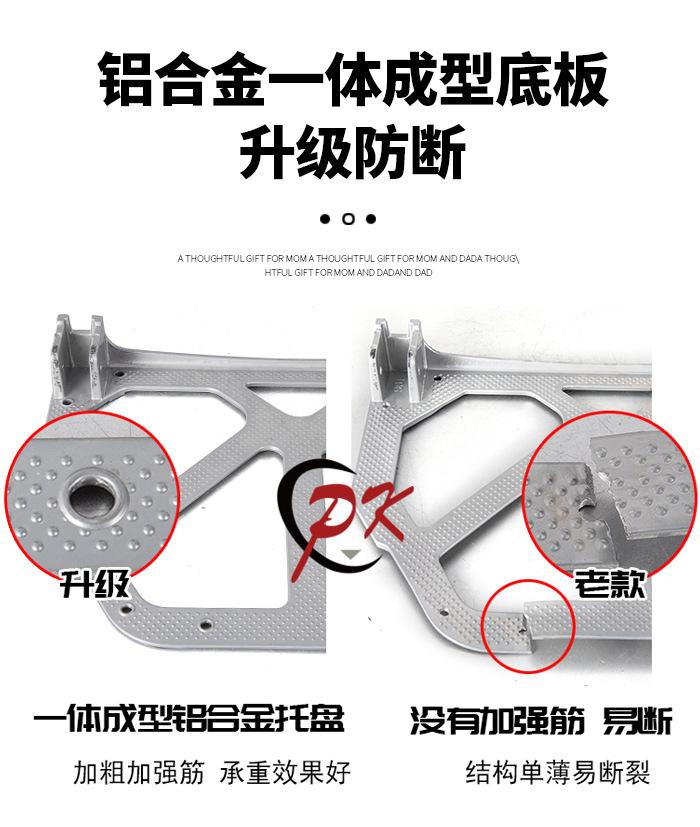 铝合金一体成型底板
升级防断

A THOUGHTFUL GIFT FOR MOM A THOUGHTFUL GIFT FOR MOM AND DADA THOUG\ HTFUL GIFT FOR MOM AND DADAND DAD

升级

PK

老款

一体成型铝合金托盘

加粗加强筋 承重效果好

没有加强筋 易断

结构单薄易断裂