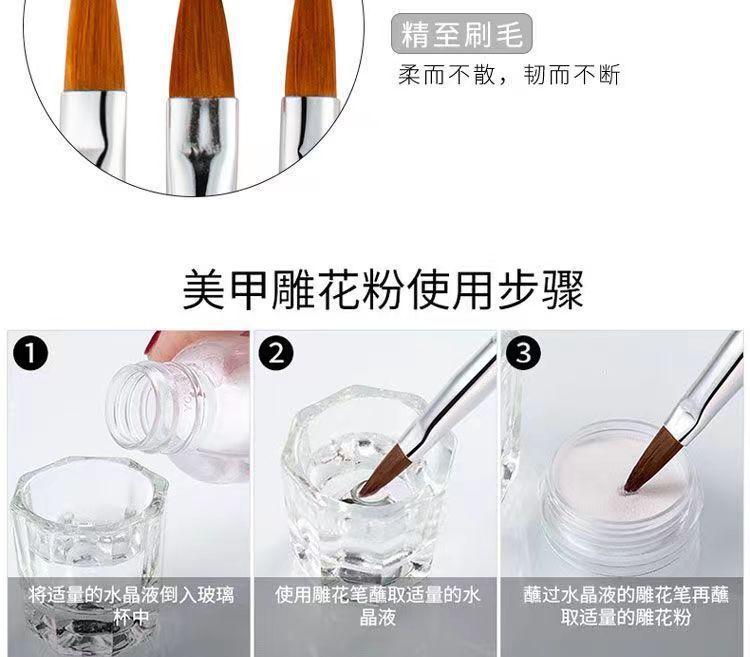 精至刷毛

柔而不散，韧而不断

美甲雕花粉使用步骤

1

将适量的水晶液倒入玻璃杯中

2

使用雕花笔蘸取适量的水晶液

3

蘸过水晶液的雕花笔再蘸取适量的雕花粉