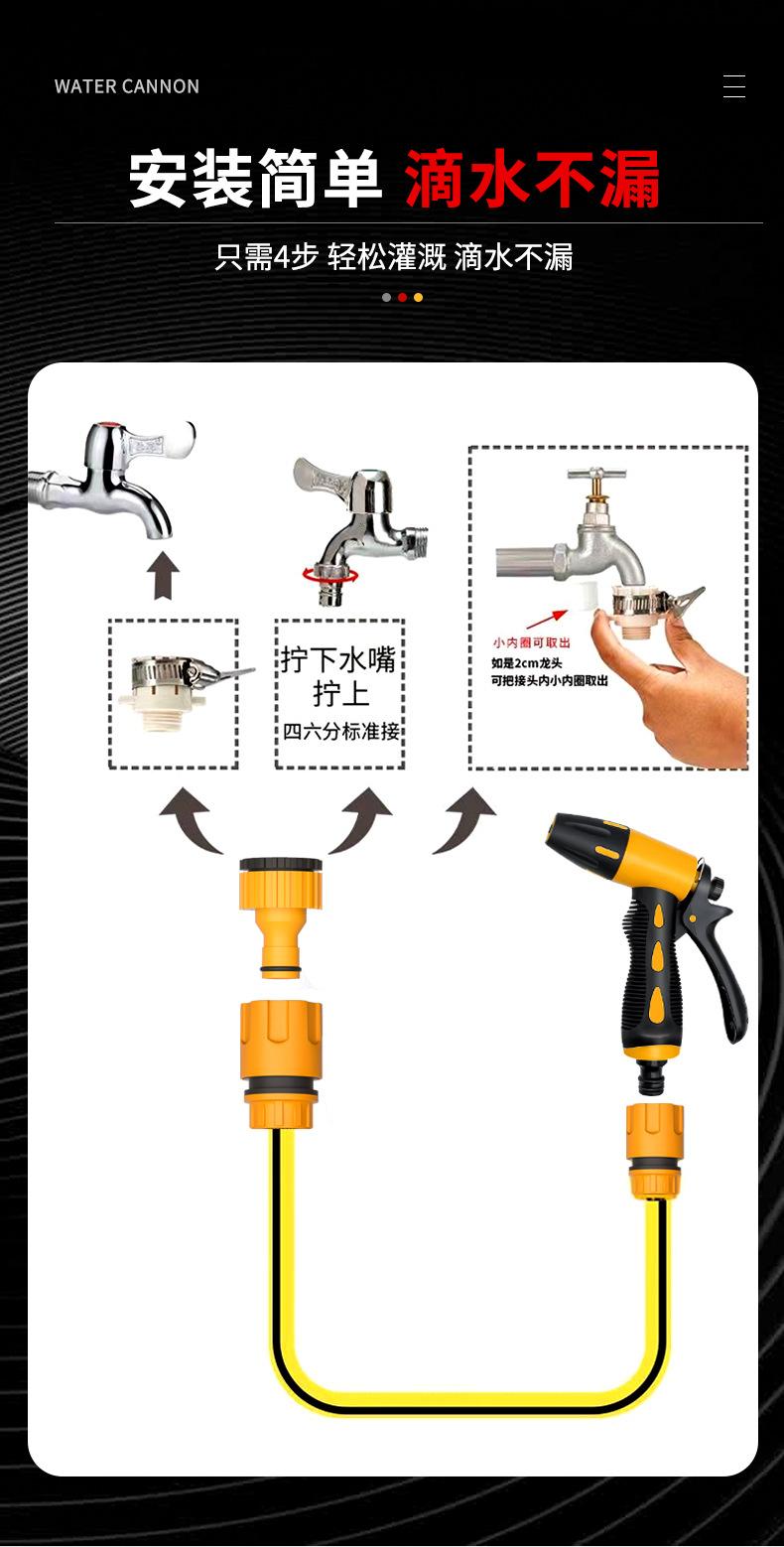 WATER CANNON

安装简单 滴水不漏

只需4步 轻松灌溉 滴水不漏

拧下水嘴
拧上
四六分标准接

小内圈可取出
如是2cm龙头
可把接头内小内圈取出