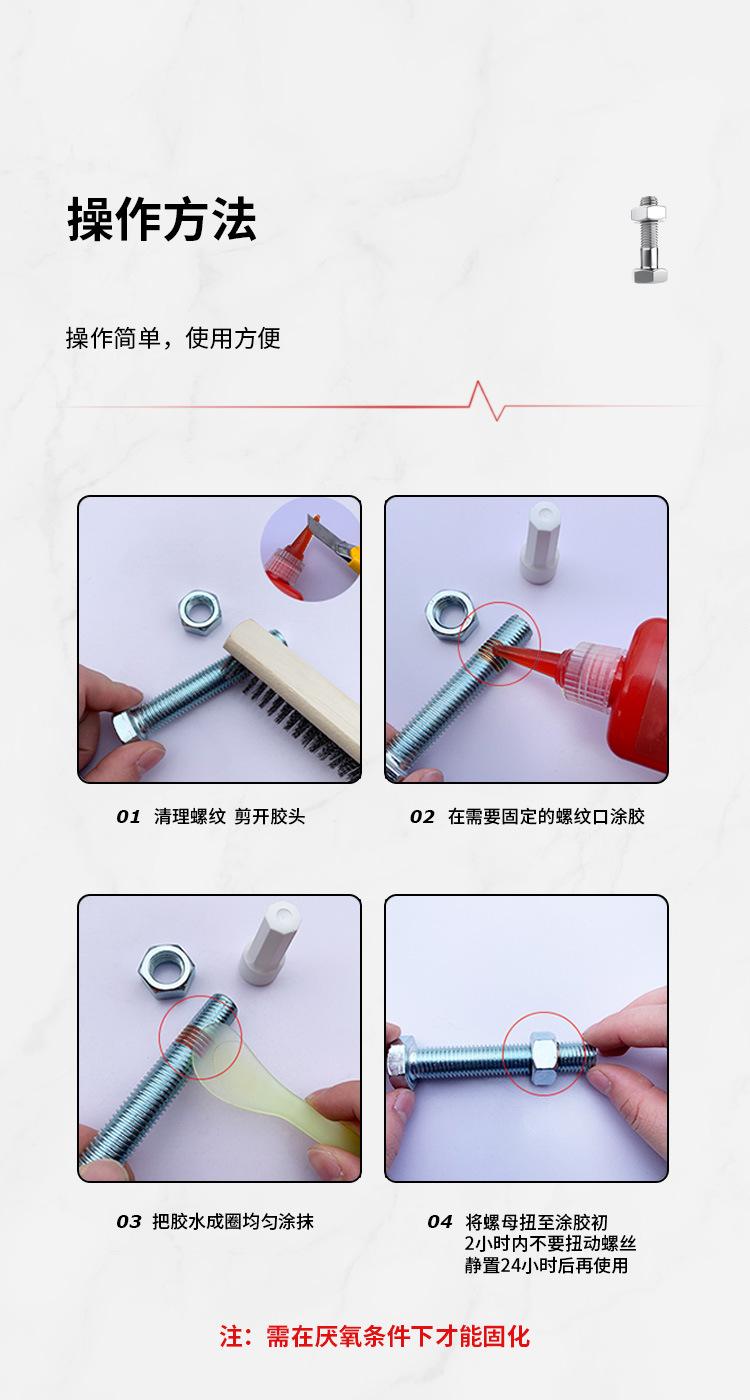 操作方法

操作简单，使用方便

01 清理螺纹 剪开胶头

02 在需要固定的螺纹口涂胶

03 把胶水成圈均匀涂抹

04 将螺母扭至涂胶初
2小时内不要扭动螺丝
静置24小时后再使用

注：需在厌氧条件下才能固化