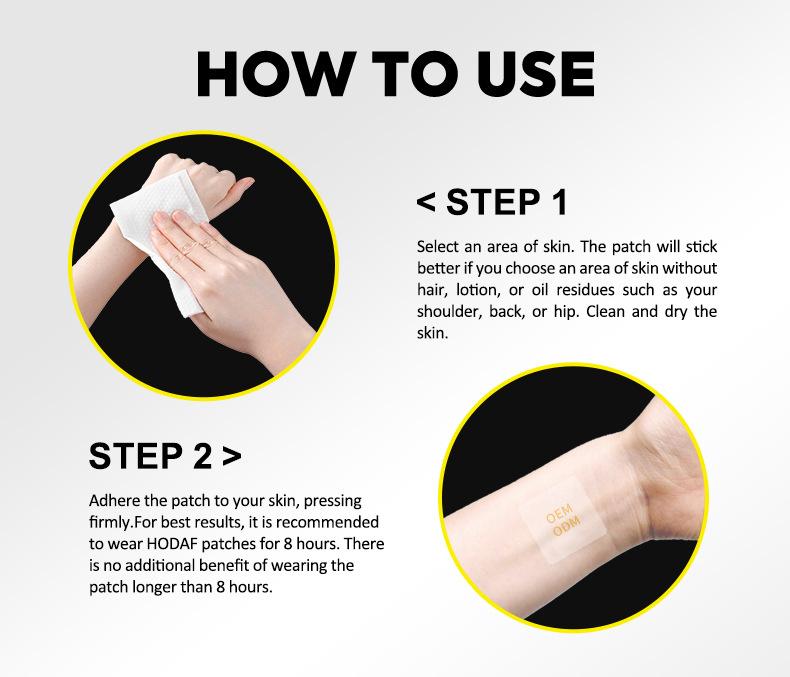 HOW TO USE

< STEP 1

Select an area of skin. The patch will stick better if you choose an area of skin without hair, lotion, or oil residues such as your shoulder, back, or hip. Clean and dry the skin.

STEP 2 >

Adhere the patch to your skin, pressing firmly.For best results, it is recommended to wear HODAF patches for 8 hours. There is no additional benefit of wearing the patch longer than 8 hours.

OEM
ODM