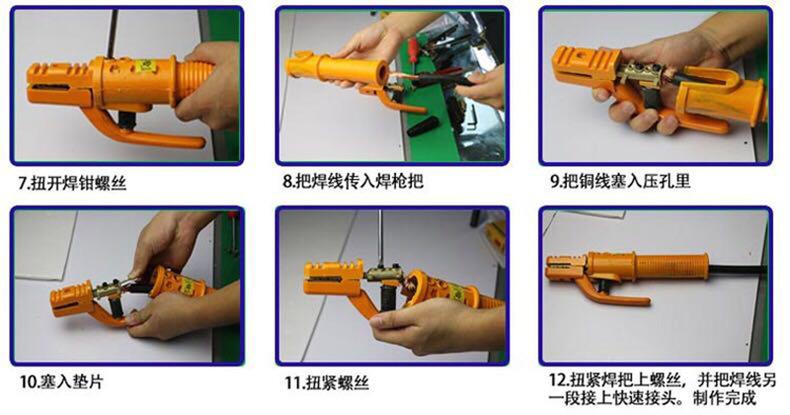 7.扭开焊钳螺丝

8.把焊线传入焊枪把

9.把铜线塞入压孔里

10.塞入垫片

11.扭紧螺丝

12.扭紧焊把上螺丝，并把焊线另一段接上快速接头。制作完成