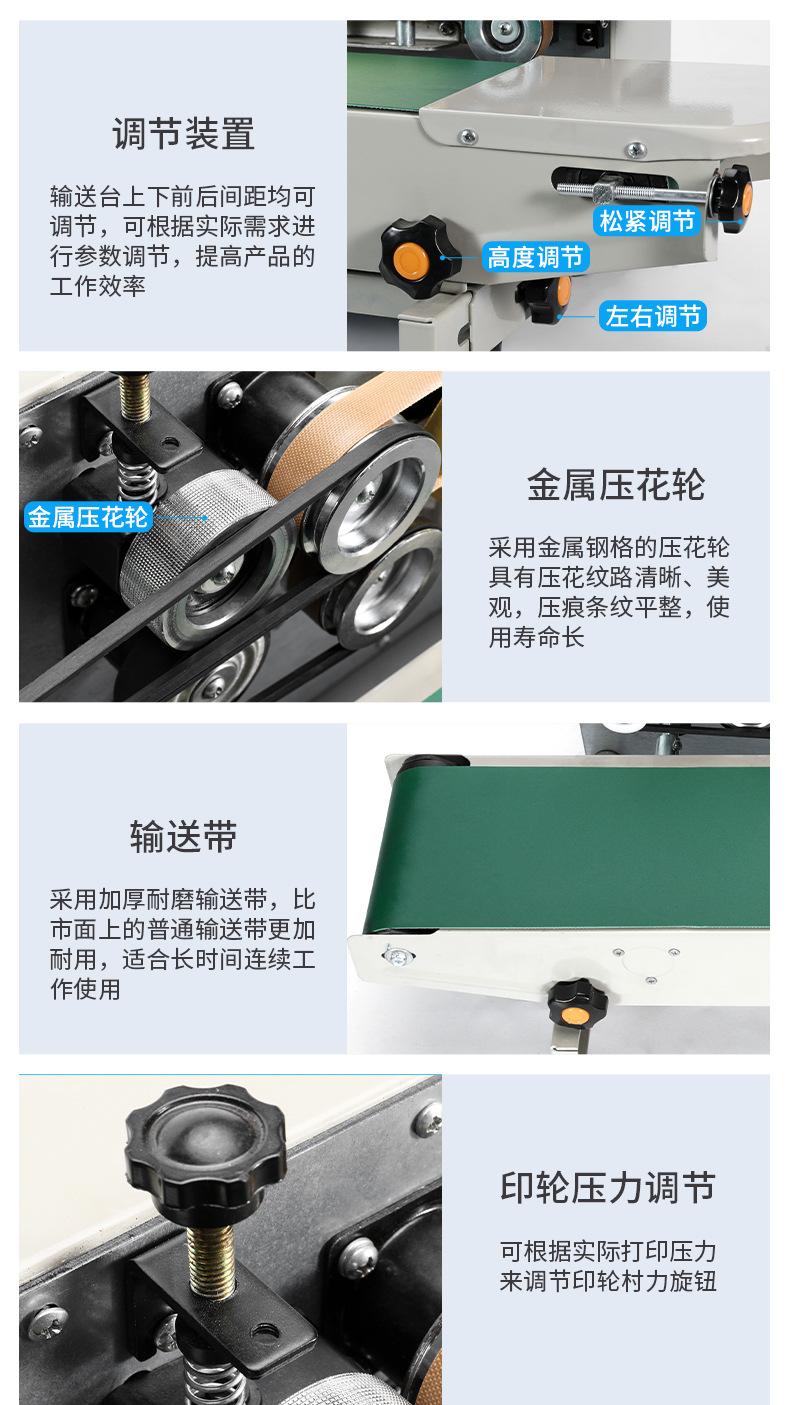 调节装置

输送台上下前后间距均可调节，可根据实际需求进行参数调节，提高产品的工作效率

松紧调节

高度调节

左右调节

金属压花轮

金属压花轮

采用金属钢格的压花轮具有压花纹路清晰、美观，压痕条纹平整，使用寿命长

输送带

采用加厚耐磨输送带，比市面上的普通输送带更加耐用，适合长时间连续工作使用

印轮压力调节

可根据实际打印压力来调节印轮村力旋钮