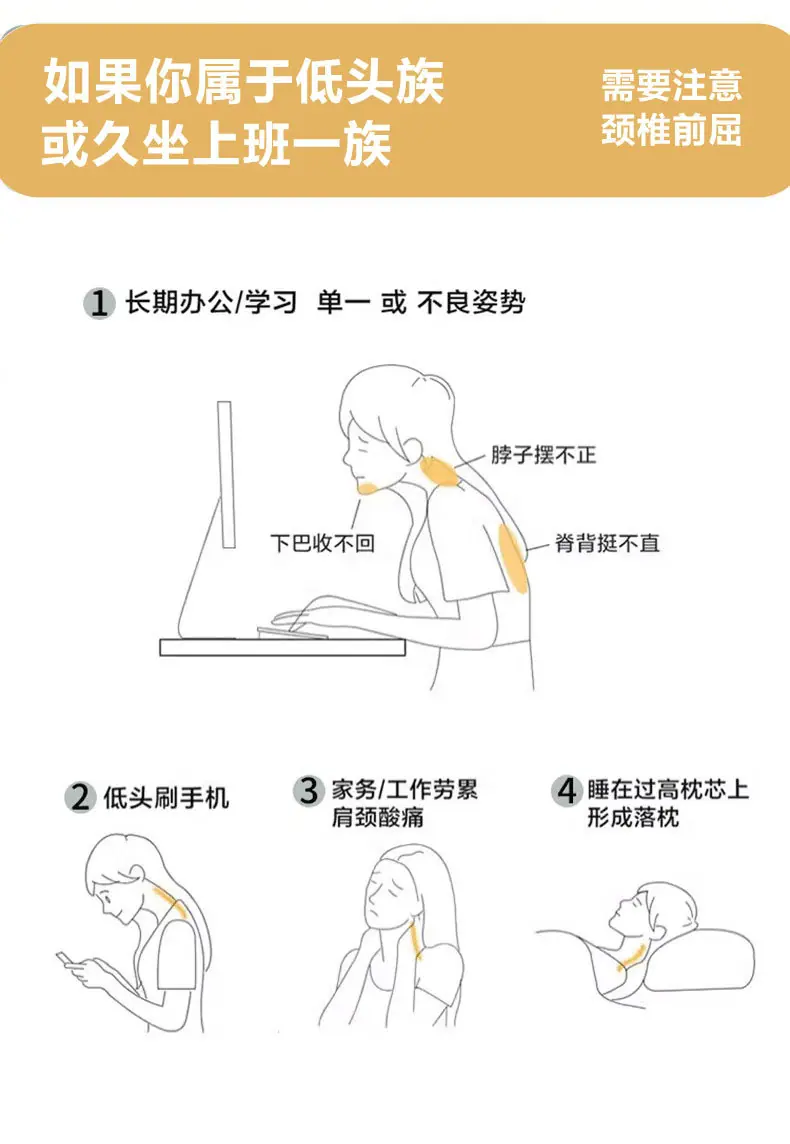 如果你属于低头族
或久坐上班一族

需要注意
颈椎前屈

1 长期办公/学习 单一 或 不良姿势

脖子摆不正

下巴收不回

脊背挺不直

2 低头刷手机

3 家务/工作劳累
肩颈酸痛

4 睡在过高枕芯上
形成落枕