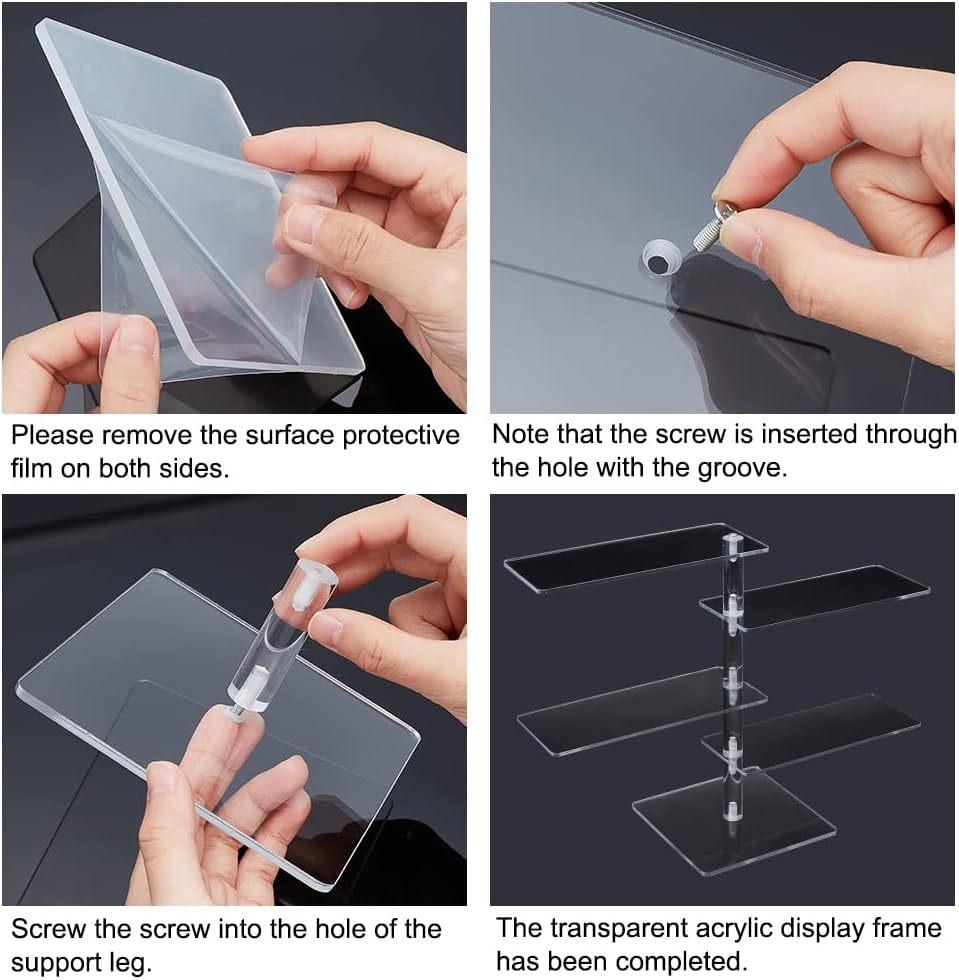 Please remove the surface protective film on both sides.

Note that the screw is inserted through the hole with the groove.

Screw the screw into the hole of the support leg.

The transparent acrylic display frame has been completed.