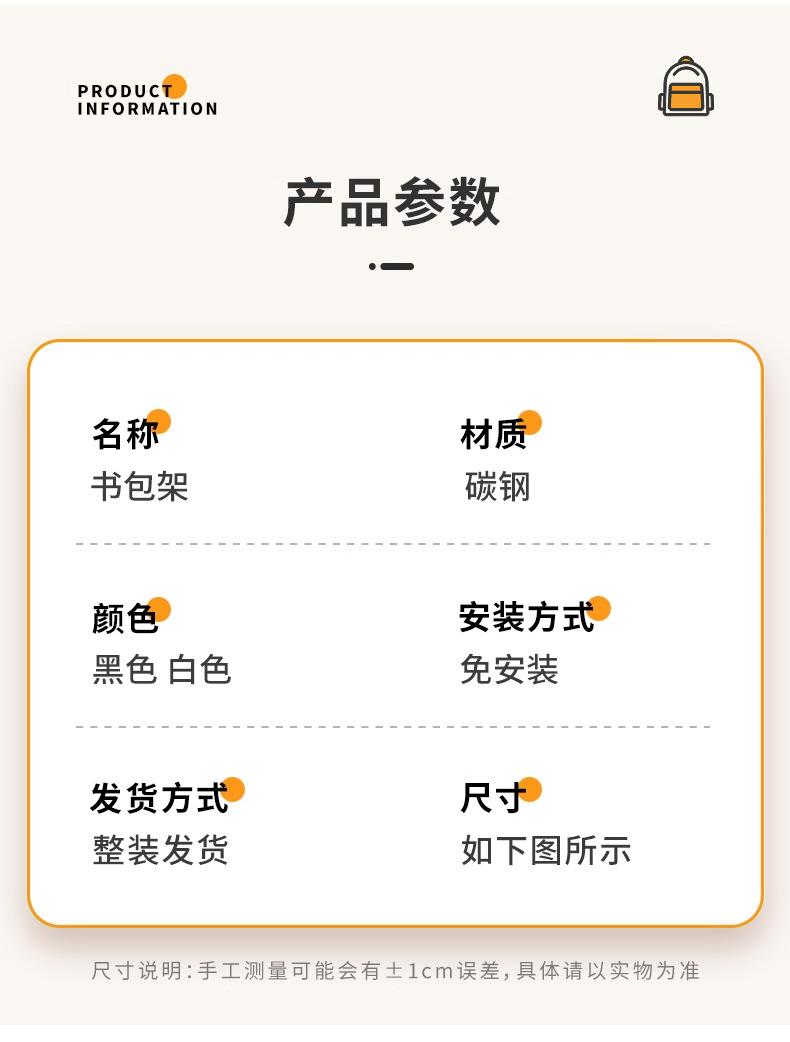 PRODUCT
INFORMATION

产品参数

名称
书包架

材质
碳钢

颜色
黑色 白色

安装方式
免安装

发货方式
整装发货

尺寸
如下图所示

尺寸说明:手工测量可能会有±1cm误差,具体请以实物为准