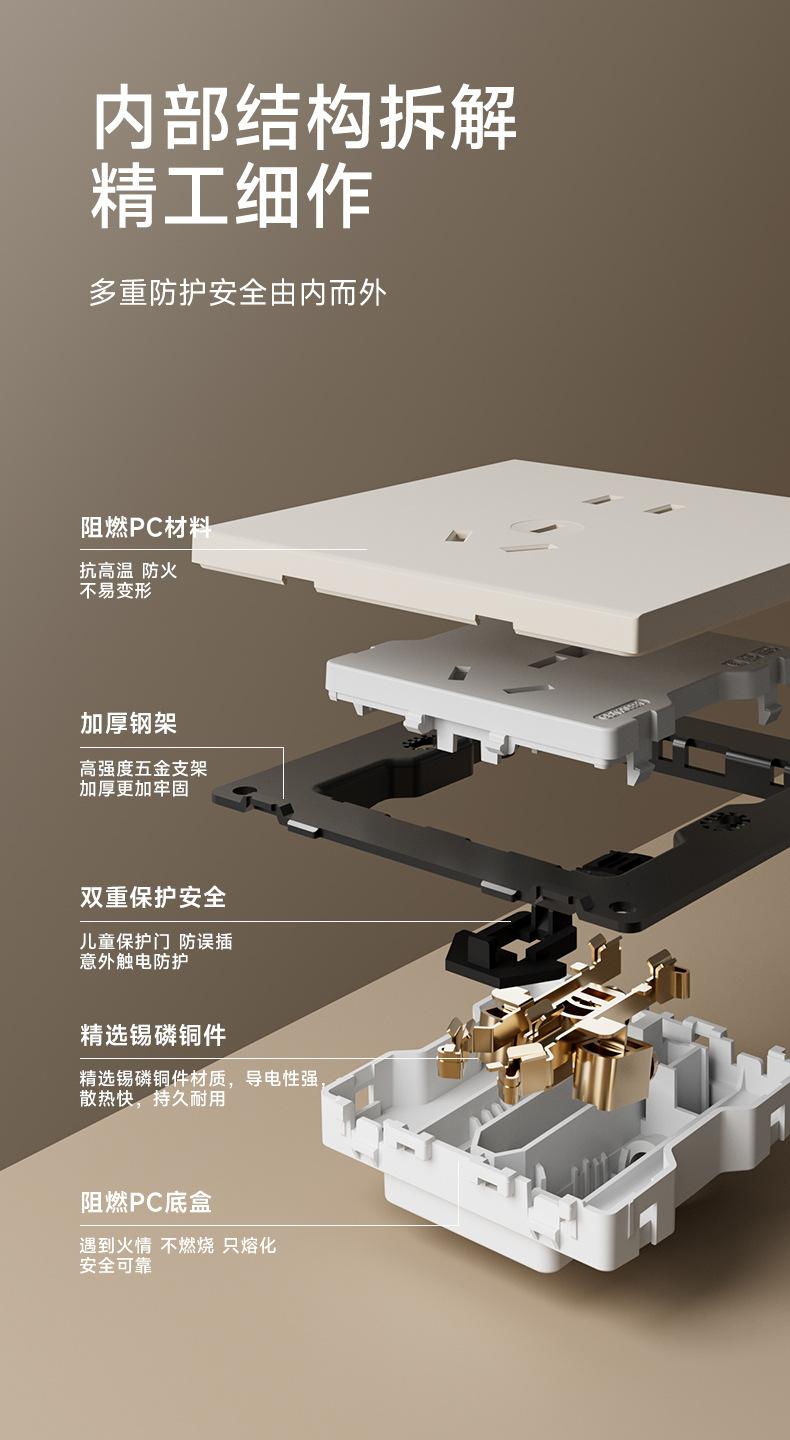 内部结构拆解
精工细作

多重防护安全由内而外

阻燃PC材料

抗高温 防火
不易变形

加厚钢架

高强度五金支架
加厚更加牢固

双重保护安全

儿童保护门 防误插
意外触电防护

精选锡磷铜件

精选锡磷铜件材质，导电性强，
散热快，持久耐用

阻燃PC底盒

遇到火情 不燃烧 只熔化
安全可靠