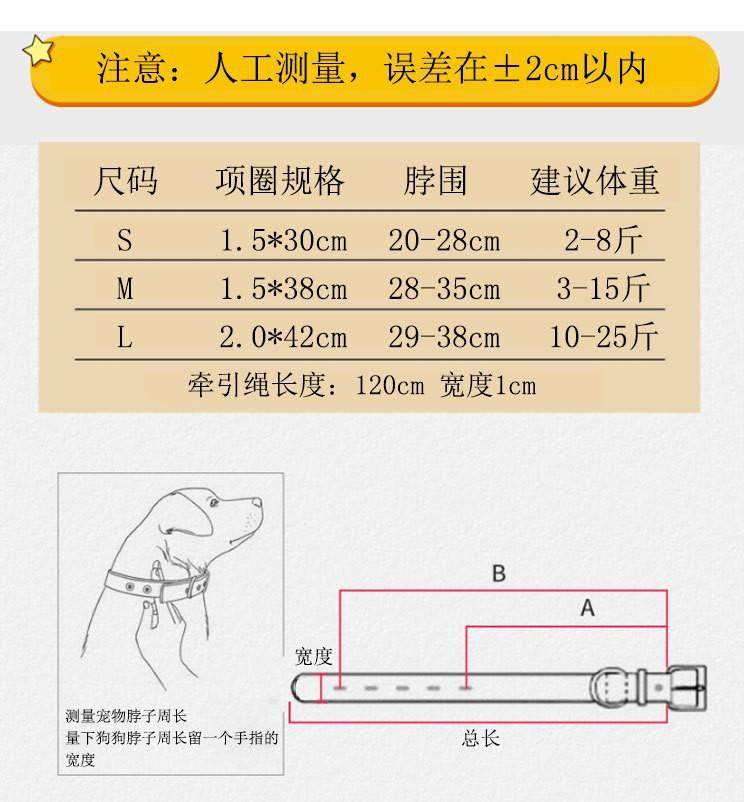 注意：人工测量，误差在±2cm以内

| 尺码 | 项圈规格 | 脖围 | 建议体重 |
|---|---|---|---|
| S | 1.5*30cm | 20-28cm | 2-8斤 |
| M | 1.5*38cm | 28-35cm | 3-15斤 |
| L | 2.0*42cm | 29-38cm | 10-25斤 |

牵引绳长度：120cm 宽度1cm

测量宠物脖子周长
量下狗狗脖子周长留一个手指的宽度

B
A
宽度
总长