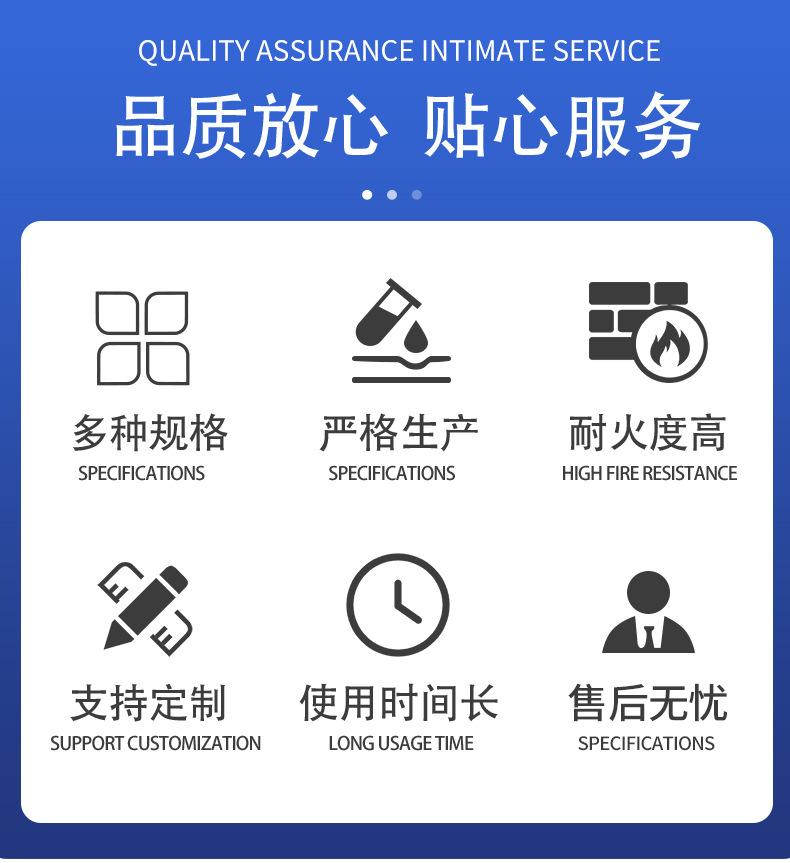 QUALITY ASSURANCE INTIMATE SERVICE

品质放心 贴心服务

多种规格
SPECIFICATIONS

严格生产
SPECIFICATIONS

耐火度高
HIGH FIRE RESISTANCE

支持定制
SUPPORT CUSTOMIZATION

使用时间长
LONG USAGE TIME

售后无忧
SPECIFICATIONS