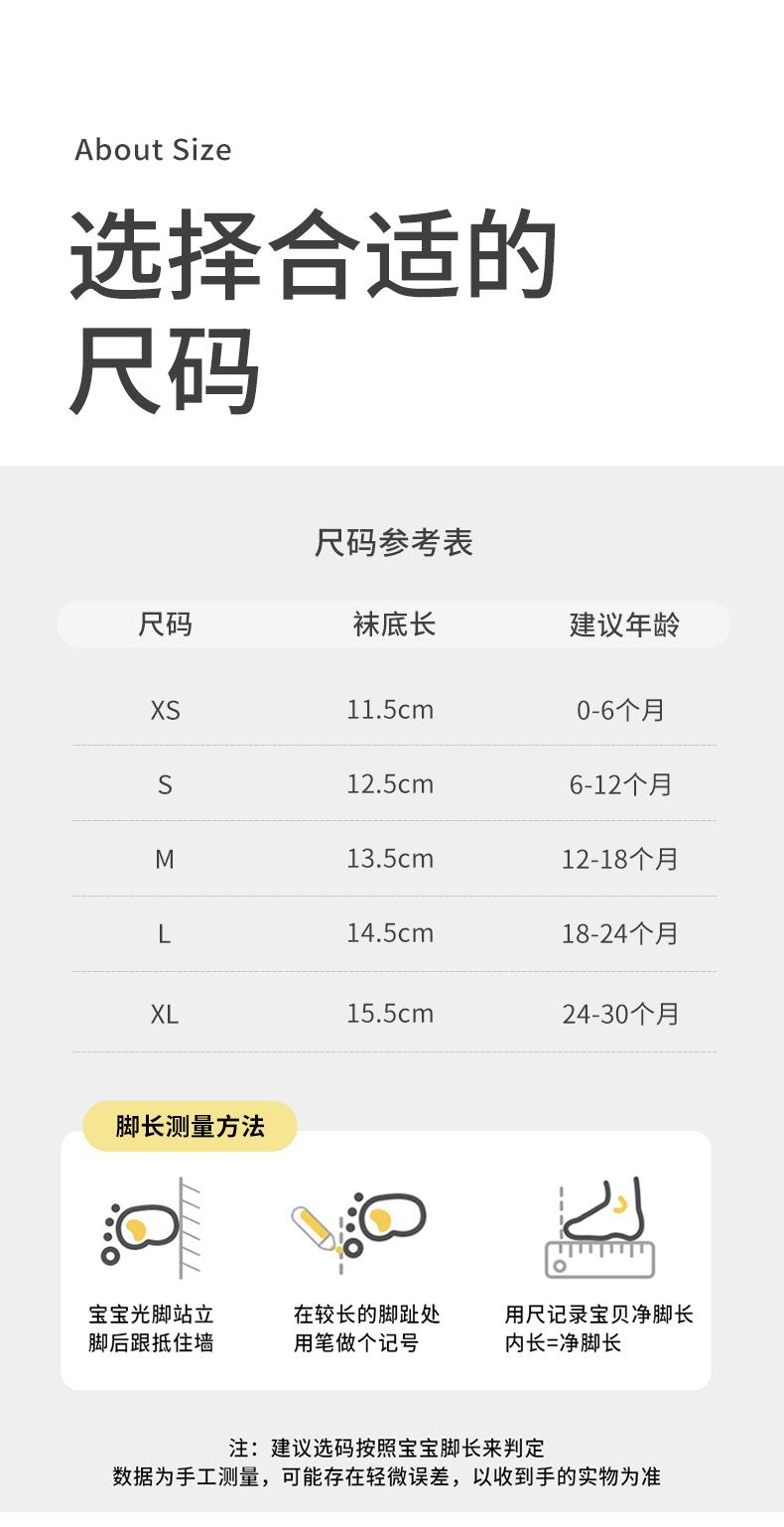 About Size

选择合适的
尺码

尺码参考表

| 尺码 | 袜底长 | 建议年龄 |
|---|---|---|
| XS | 11.5cm | 0-6个月 |
| S | 12.5cm | 6-12个月 |
| M | 13.5cm | 12-18个月 |
| L | 14.5cm | 18-24个月 |
| XL | 15.5cm | 24-30个月 |

脚长测量方法

宝宝光脚站立
脚后跟抵住墙

在较长的脚趾处
用笔做个记号

用尺记录宝贝净脚长
内长=净脚长

注：建议选码按照宝宝脚长来判定
数据为手工测量，可能存在轻微误差，以收到手的实物为准