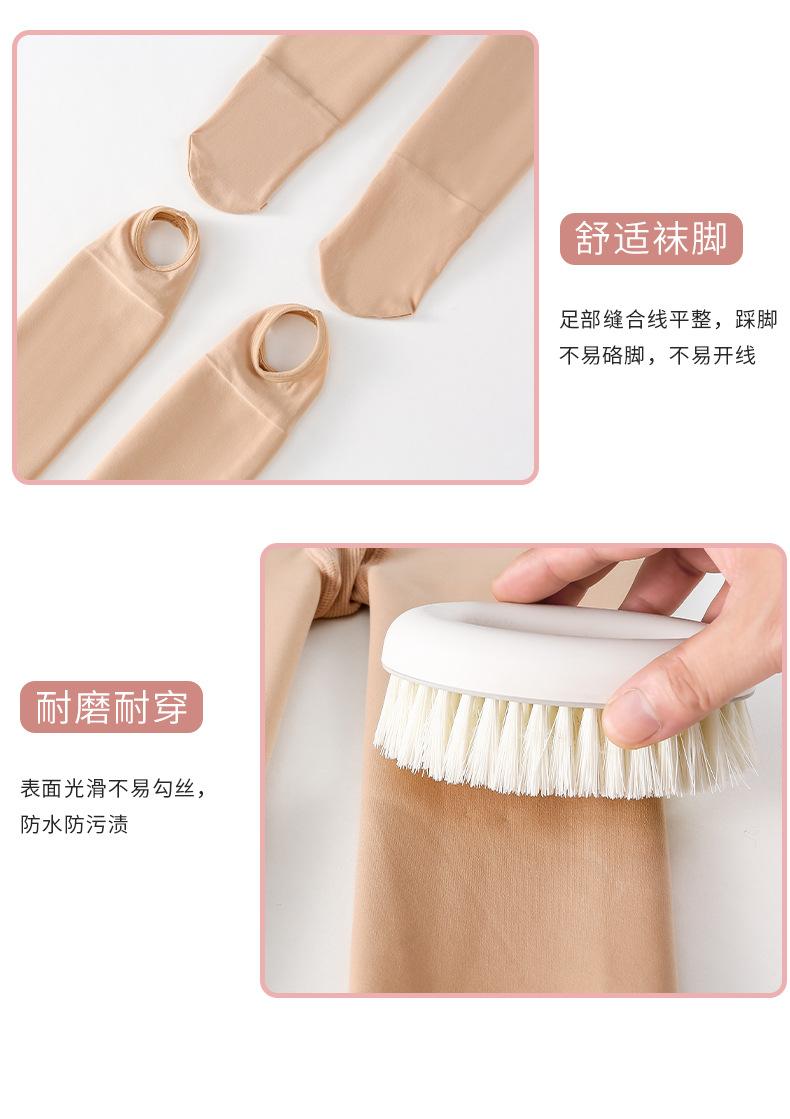 舒适袜脚

足部缝合线平整，踩脚不易硌脚，不易开线

耐磨耐穿

表面光滑不易勾丝，防水防污渍