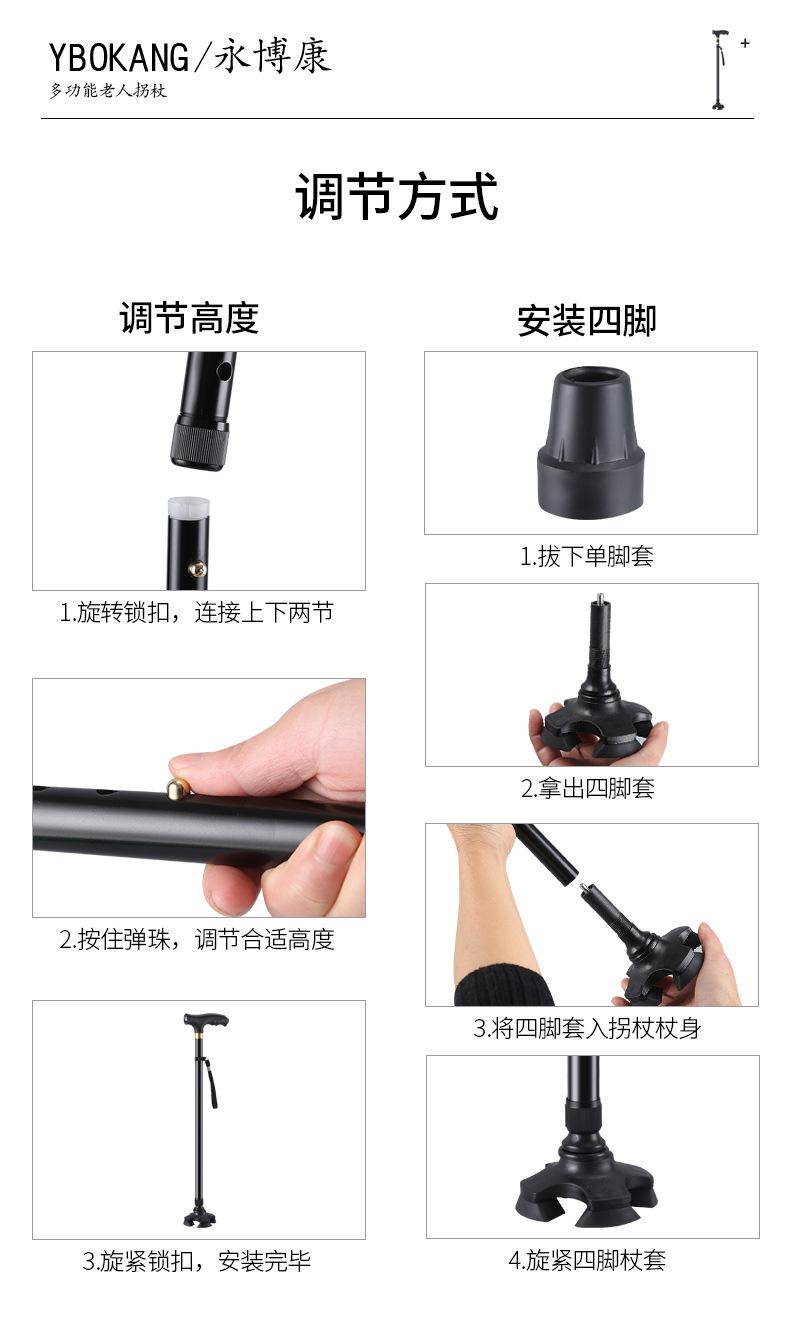 YBOKANG/永博康
多功能老人拐杖

+

调节方式

调节高度

1.旋转锁扣，连接上下两节

2.按住弹珠，调节合适高度

3.旋紧锁扣，安装完毕

安装四脚

1.拔下单脚套

2.拿出四脚套

3.将四脚套入拐杖杖身

4.旋紧四脚杖套