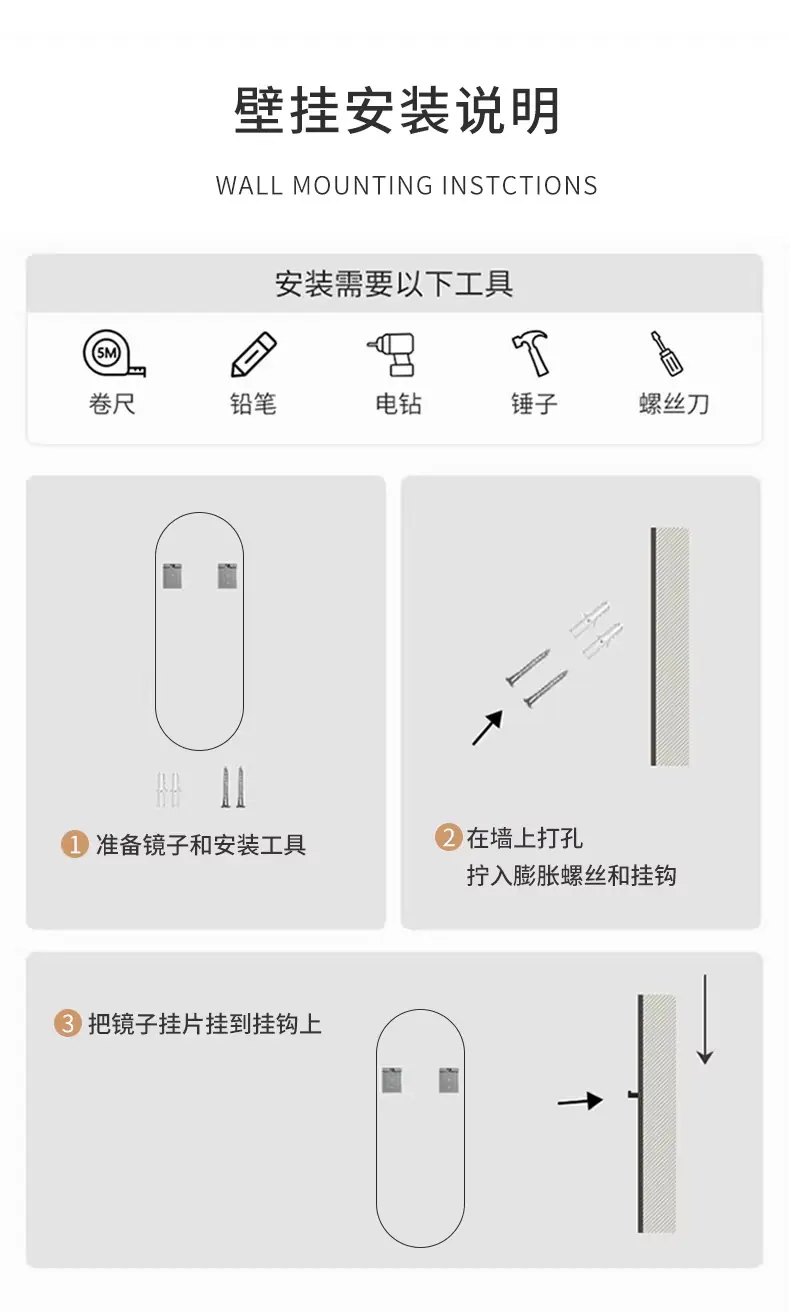 壁挂安装说明

WALL MOUNTING INSTCTIONS

安装需要以下工具

5M
卷尺

铅笔

电钻

锤子

螺丝刀

1 准备镜子和安装工具

2 在墙上打孔
拧入膨胀螺丝和挂钩

3 把镜子挂片挂到挂钩上