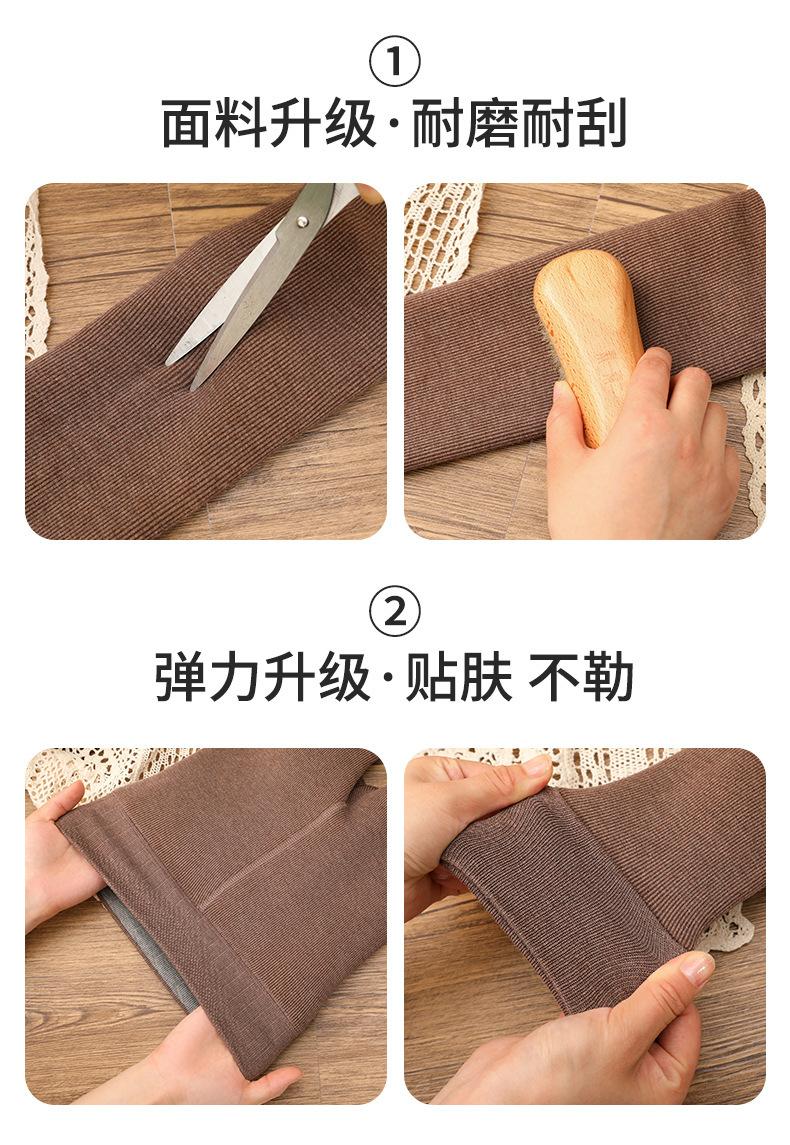 ①
面料升级·耐磨耐刮

②
弹力升级·贴肤 不勒