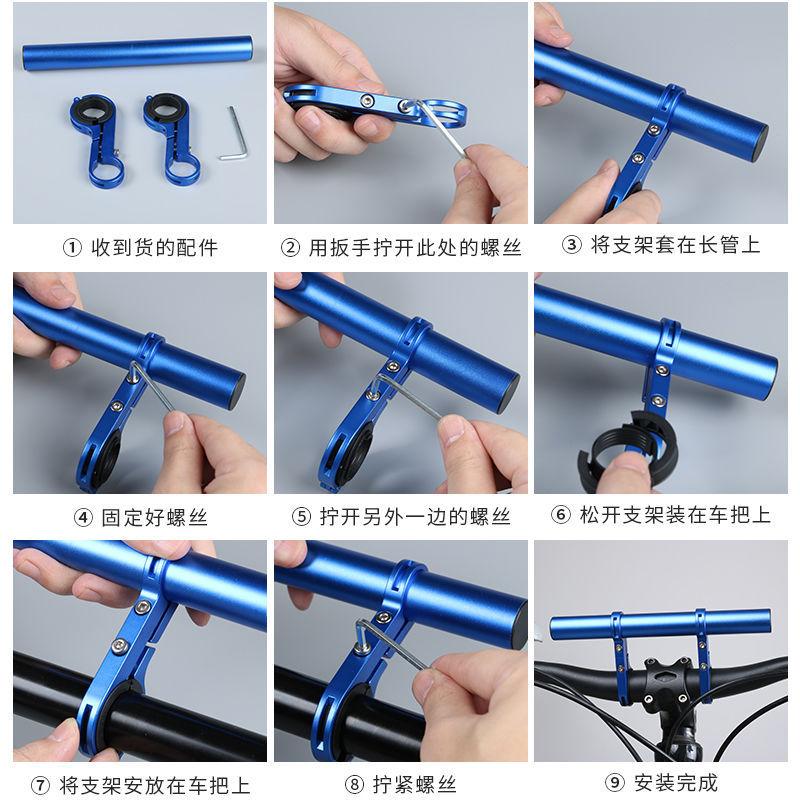 ① 收到货的配件

② 用扳手拧开此处的螺丝

③ 将支架套在长管上

④ 固定好螺丝

⑤ 拧开另外一边的螺丝

⑥ 松开支架装在车把上

⑦ 将支架安放在车把上

⑧ 拧紧螺丝

⑨ 安装完成