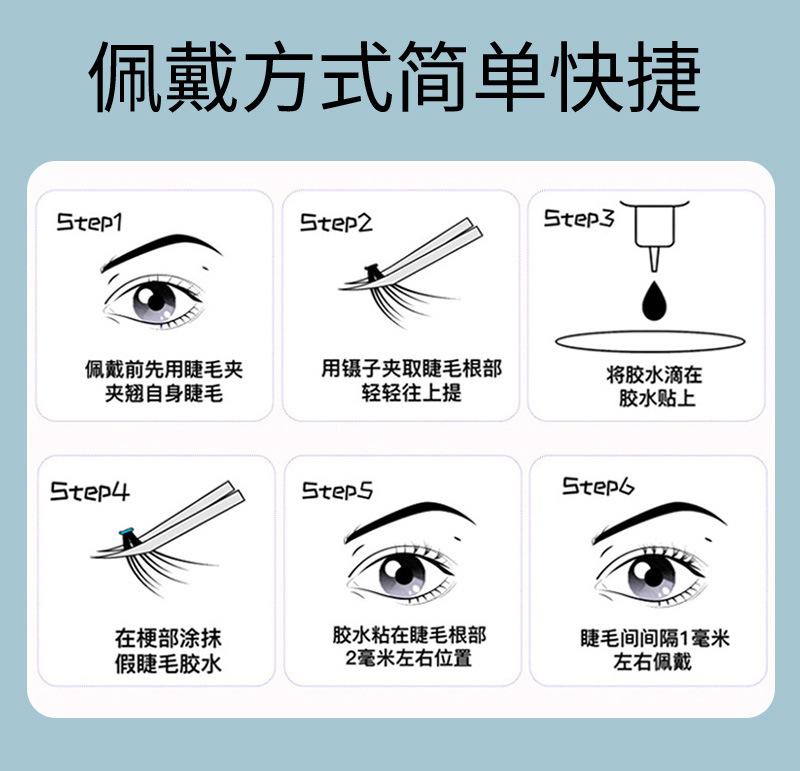 佩戴方式简单快捷

Step1
佩戴前先用睫毛夹
夹翘自身睫毛

Step2
用镊子夹取睫毛根部
轻轻往上提

Step3
将胶水滴在
胶水贴上

Step4
在梗部涂抹
假睫毛胶水

Step5
胶水粘在睫毛根部
2毫米左右位置

Step6
睫毛间间隔1毫米
左右佩戴