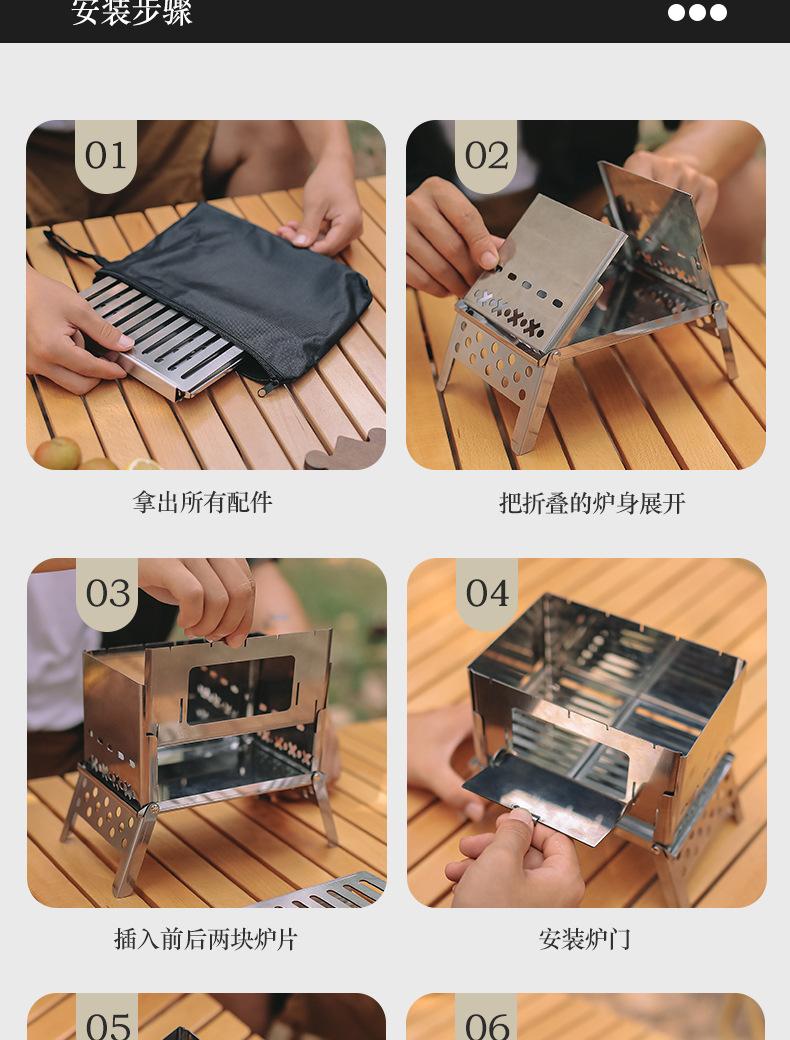 安装步骤

01

拿出所有配件

02

把折叠的炉身展开

03

插入前后两块炉片

04

安装炉门

05

06