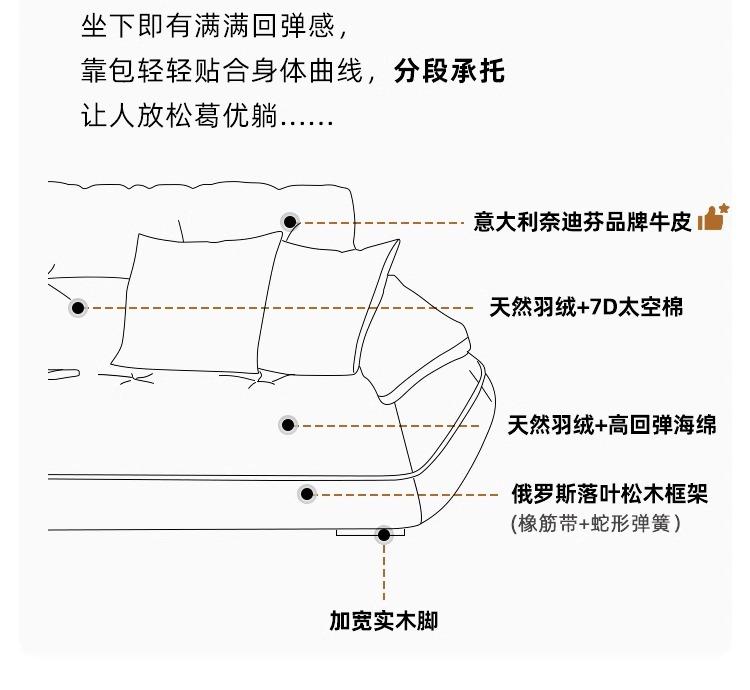 坐下即有满满回弹感，
靠包轻轻贴合身体曲线，分段承托
让人放松葛优躺……

意大利奈迪芬品牌牛皮

天然羽绒+7D太空棉

天然羽绒+高回弹海绵

俄罗斯落叶松木框架
(橡筋带+蛇形弹簧)

加宽实木脚