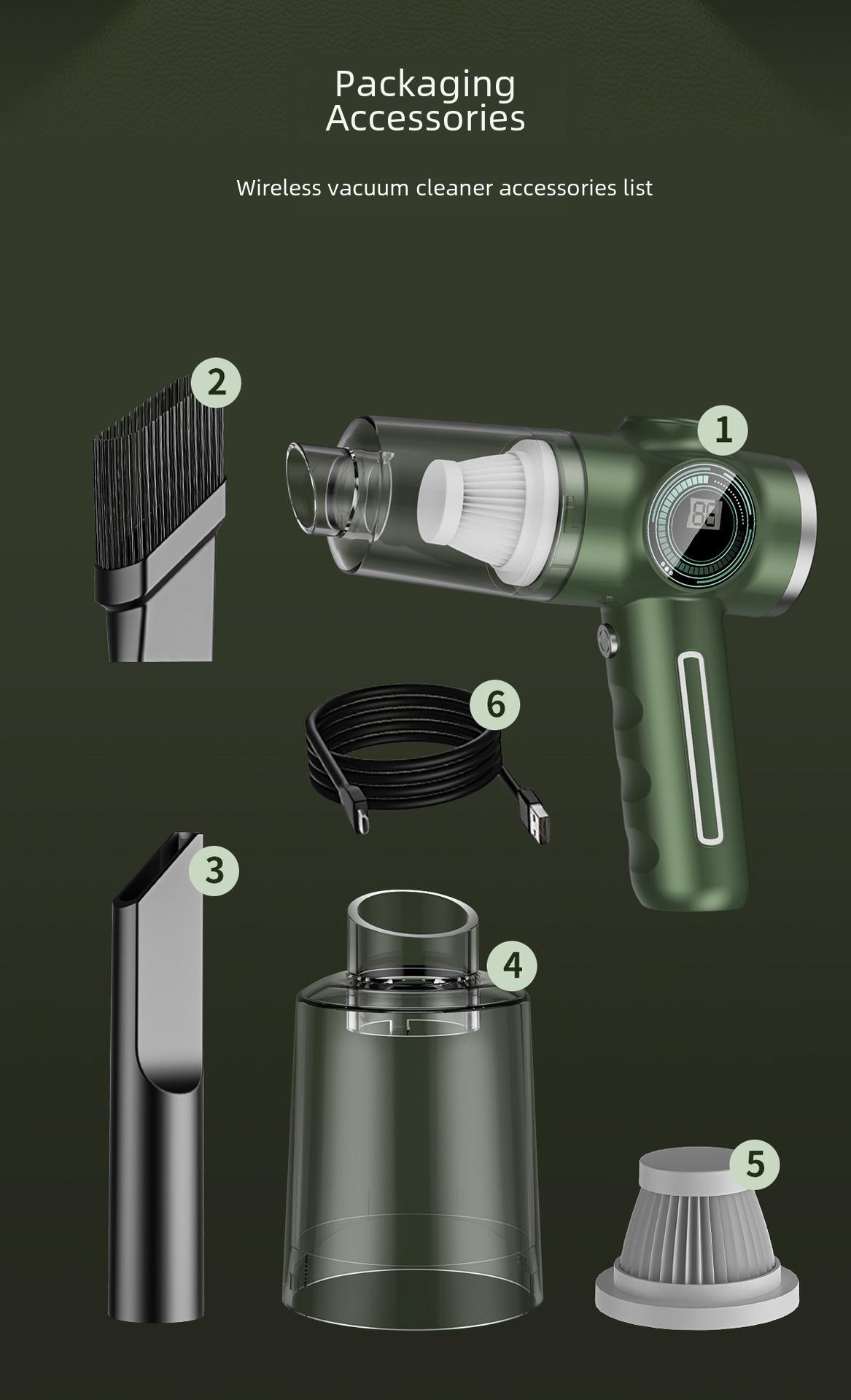 Packaging Accessories

Wireless vacuum cleaner accessories list

2

1

88

6

3

4

5