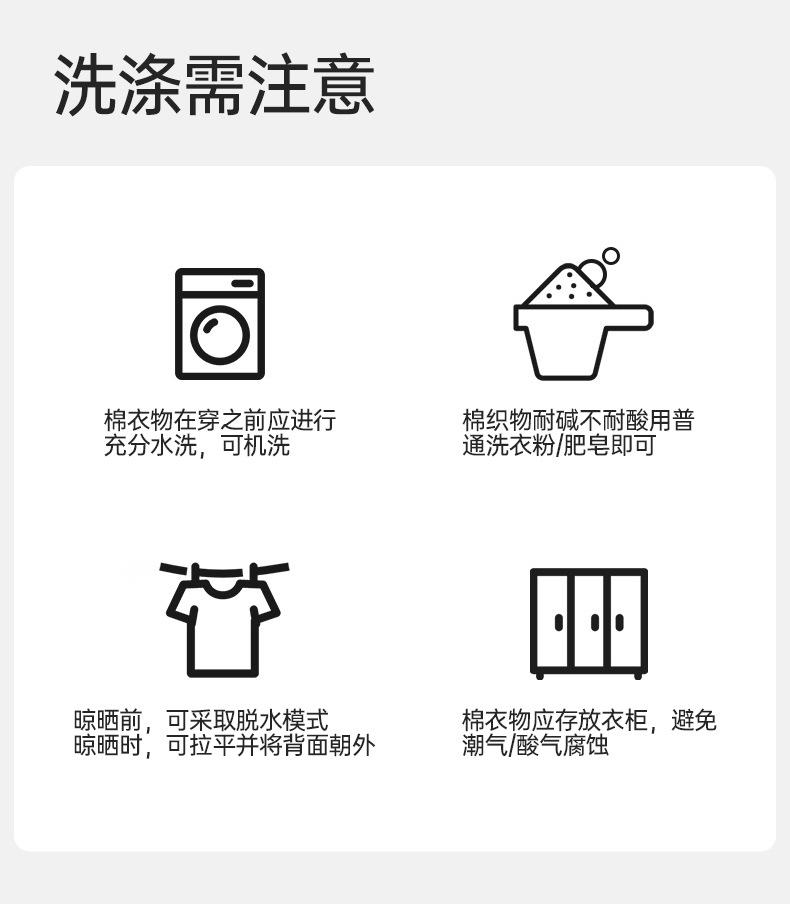 洗涤需注意

棉衣物在穿之前应进行充分水洗，可机洗

棉织物耐碱不耐酸用普通洗衣粉/肥皂即可

晾晒前，可采取脱水模式
晾晒时，可拉平并将背面朝外

棉衣物应存放衣柜，避免潮气/酸气腐蚀