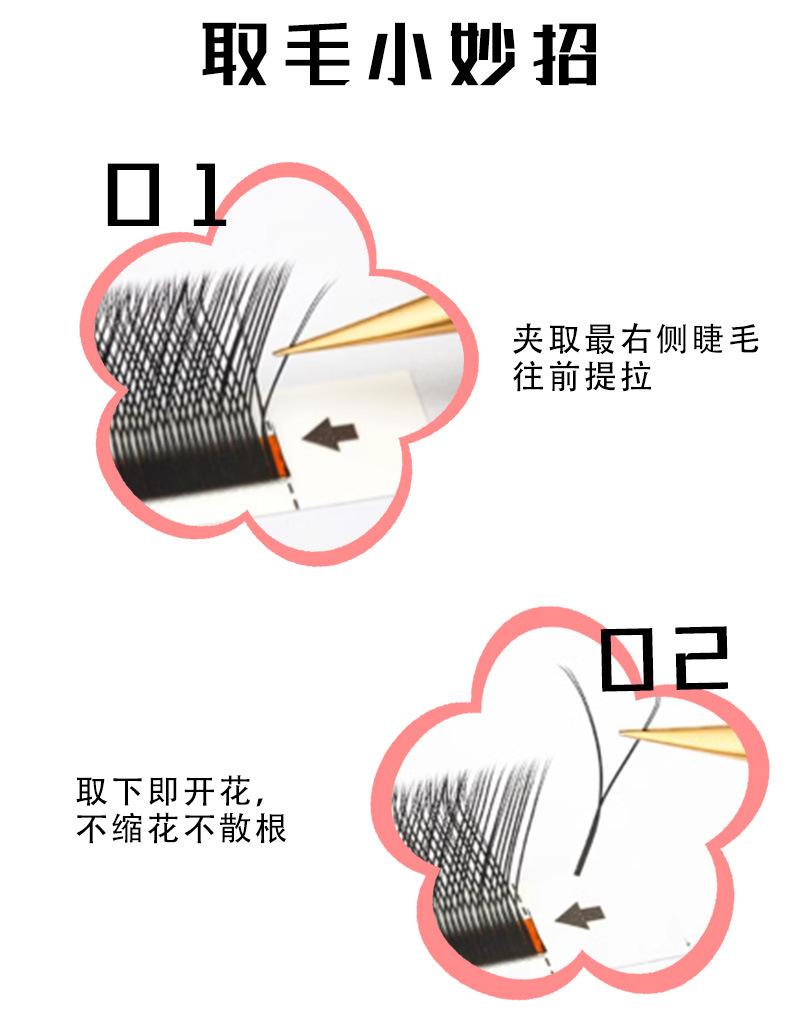 取毛小妙招

01

夹取最右侧睫毛往前提拉

02

取下即开花，不缩花不散根