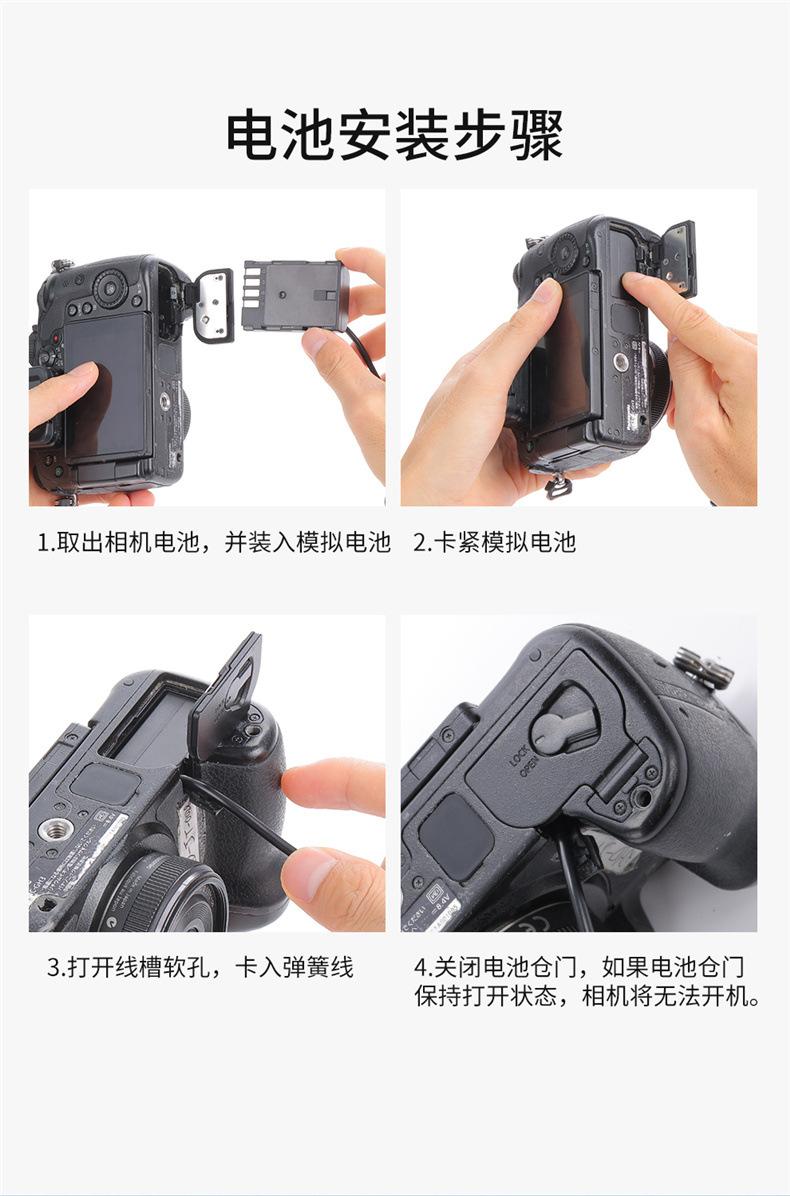 电池安装步骤

1.取出相机电池，并装入模拟电池

2.卡紧模拟电池

3.打开线槽软孔，卡入弹簧线

LOCK
OPEN

4.关闭电池仓门，如果电池仓门保持打开状态，相机将无法开机。