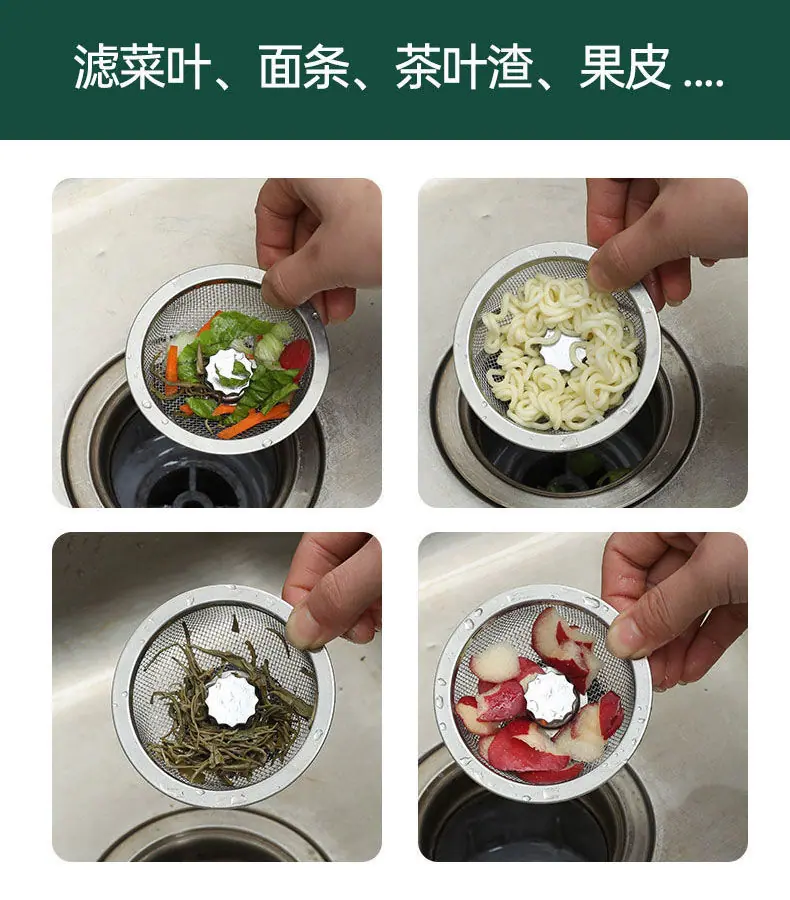 滤菜叶、面条、茶叶渣、果皮....