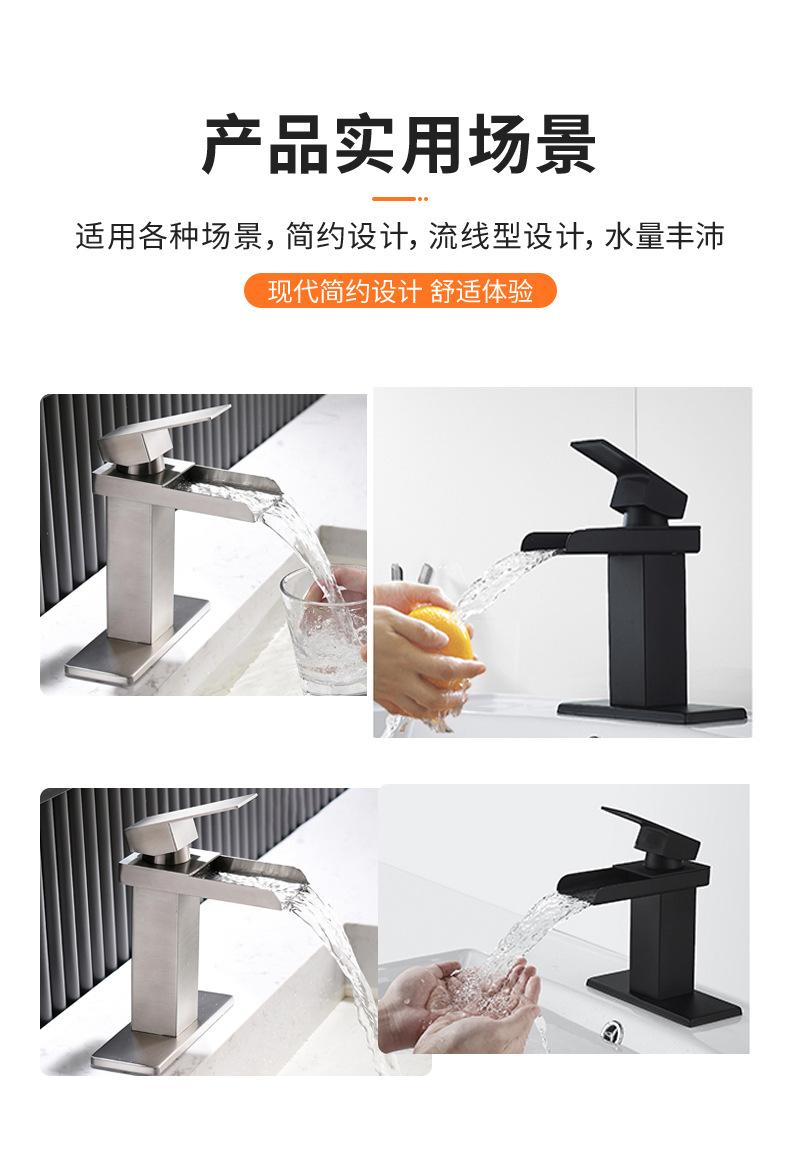 产品实用场景

适用各种场景，简约设计，流线型设计，水量丰沛

现代简约设计 舒适体验