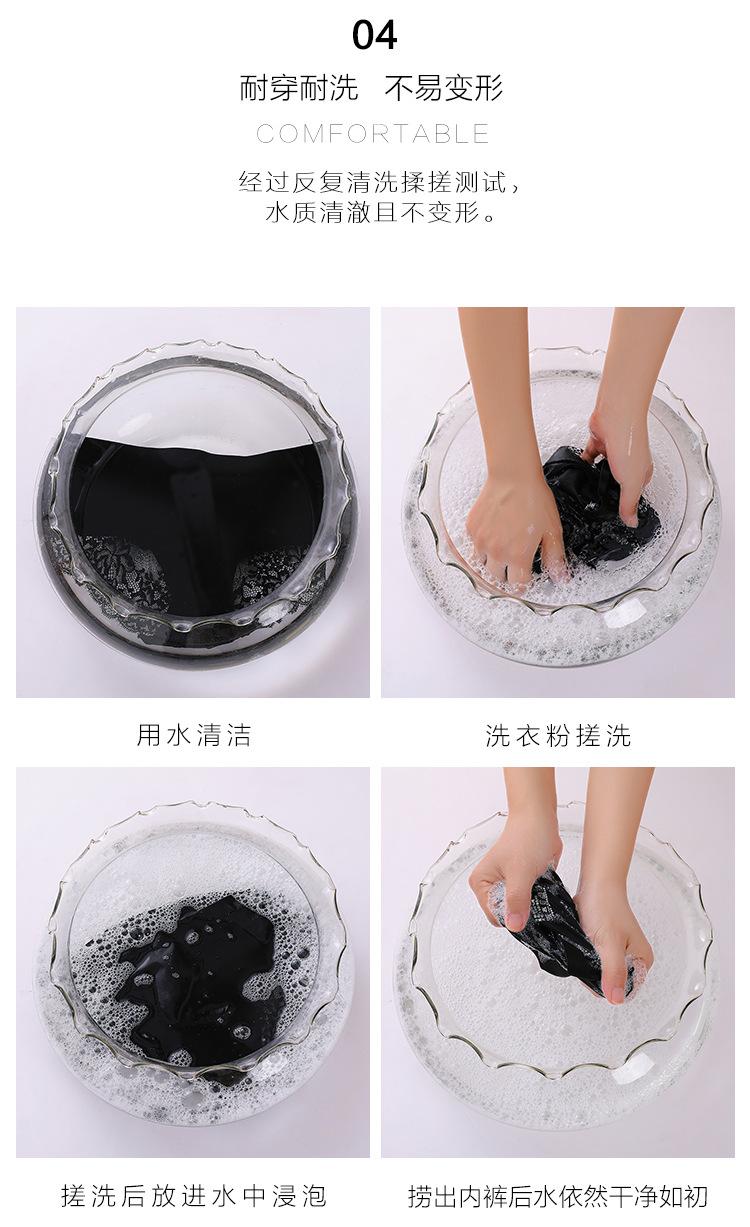 04

耐穿耐洗　不易变形

COMFORTABLE

经过反复清洗揉搓测试，
水质清澈且不变形。

用水清洁

洗衣粉搓洗

搓洗后放进水中浸泡

捞出内裤后水依然干净如初