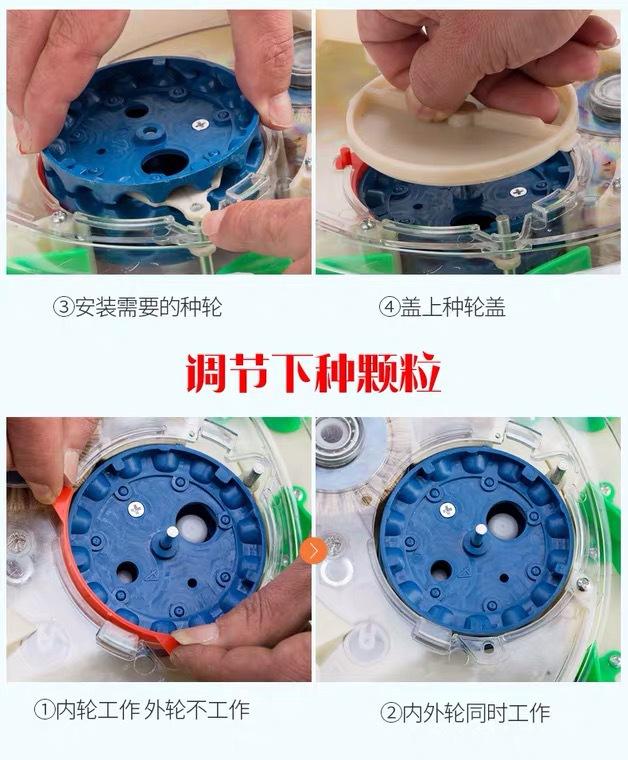 ③安装需要的种轮

④盖上种轮盖

调节下种颗粒

①内轮工作 外轮不工作

②内外轮同时工作