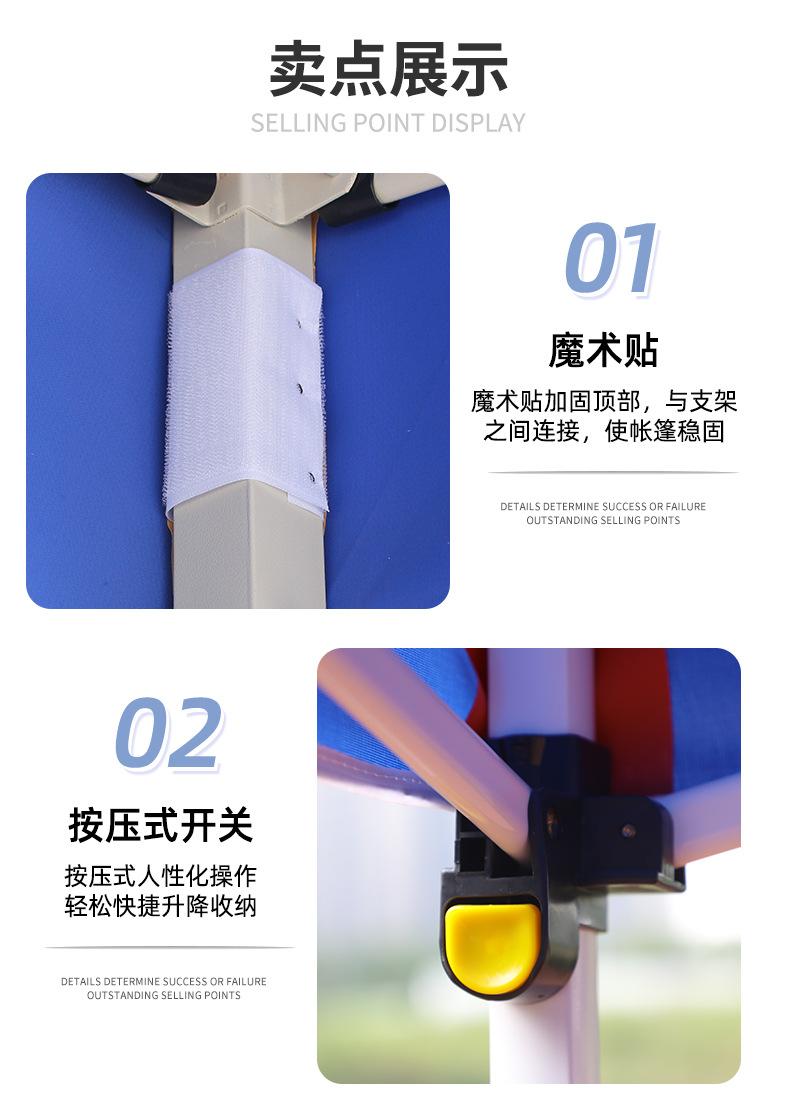 卖点展示

SELLING POINT DISPLAY

01

魔术贴

魔术贴加固顶部，与支架之间连接，使帐篷稳固

DETAILS DETERMINE SUCCESS OR FAILURE
OUTSTANDING SELLING POINTS

02

按压式开关

按压式人性化操作
轻松快捷升降收纳

DETAILS DETERMINE SUCCESS OR FAILURE
OUTSTANDING SELLING POINTS