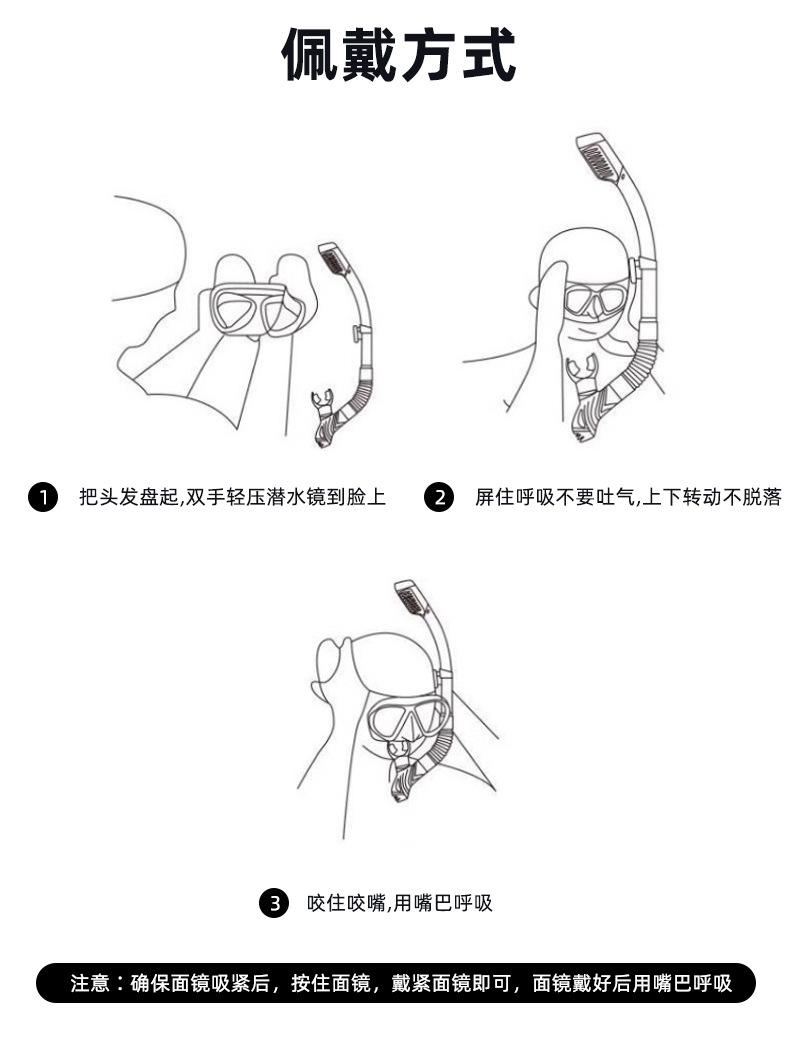 佩戴方式

1 把头发盘起,双手轻压潜水镜到脸上

2 屏住呼吸不要吐气,上下转动不脱落

3 咬住咬嘴,用嘴巴呼吸

注意：确保面镜吸紧后，按住面镜，戴紧面镜即可，面镜戴好后用嘴巴呼吸