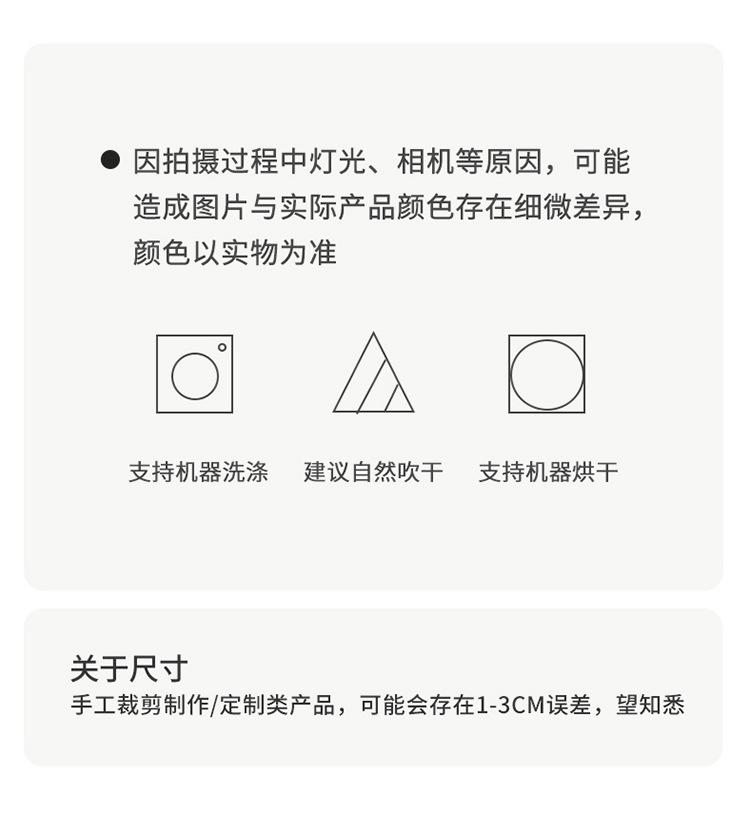 • 因拍摄过程中灯光、相机等原因，可能造成图片与实际产品颜色存在细微差异，颜色以实物为准

支持机器洗涤 建议自然吹干 支持机器烘干

关于尺寸
手工裁剪制作/定制类产品，可能会存在1-3CM误差，望知悉