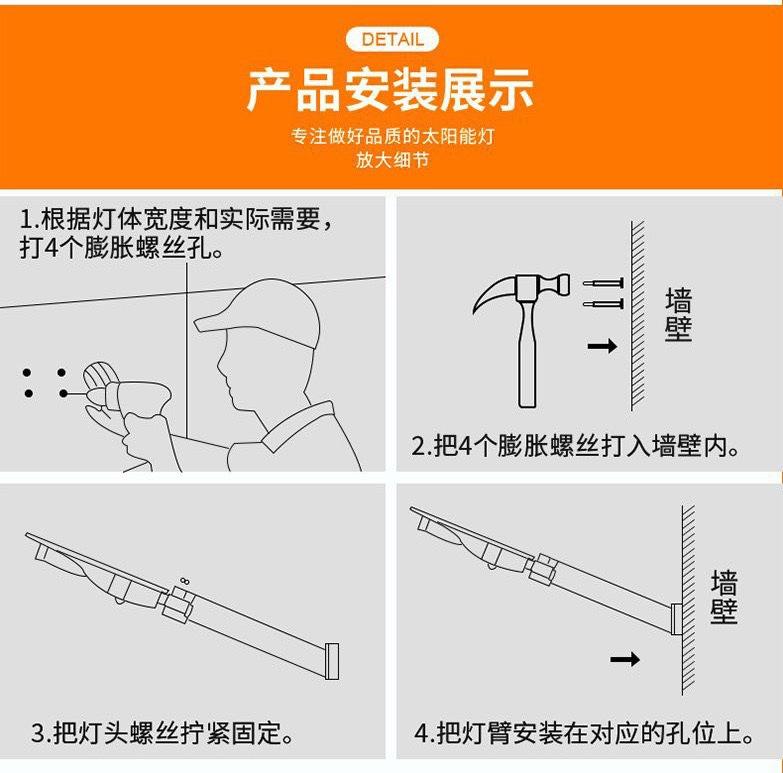 DETAIL

产品安装展示

专注做好品质的太阳能灯
放大细节

1.根据灯体宽度和实际需要，打4个膨胀螺丝孔。

墙壁

2.把4个膨胀螺丝打入墙壁内。

3.把灯头螺丝拧紧固定。

墙壁

4.把灯臂安装在对应的孔位上。