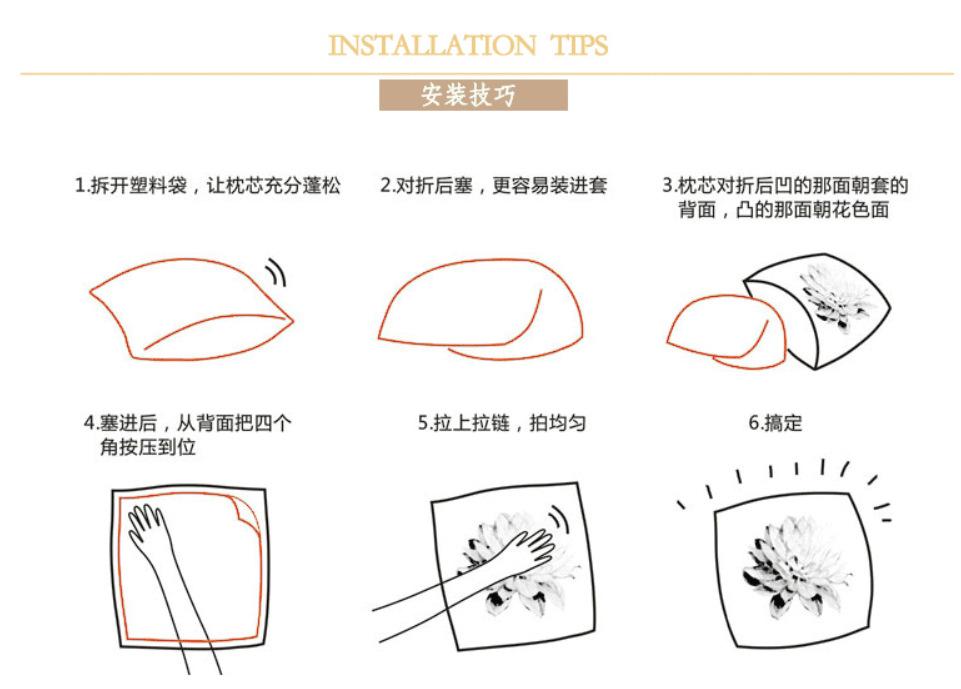 INSTALLATION TIPS

安装技巧

1.拆开塑料袋，让枕芯充分蓬松

2.对折后塞，更容易装进套

3.枕芯对折后凹的那面朝套的背面，凸的那面朝花色面

4.塞进后，从背面把四个角按压到位

5.拉上拉链，拍均匀

6.搞定